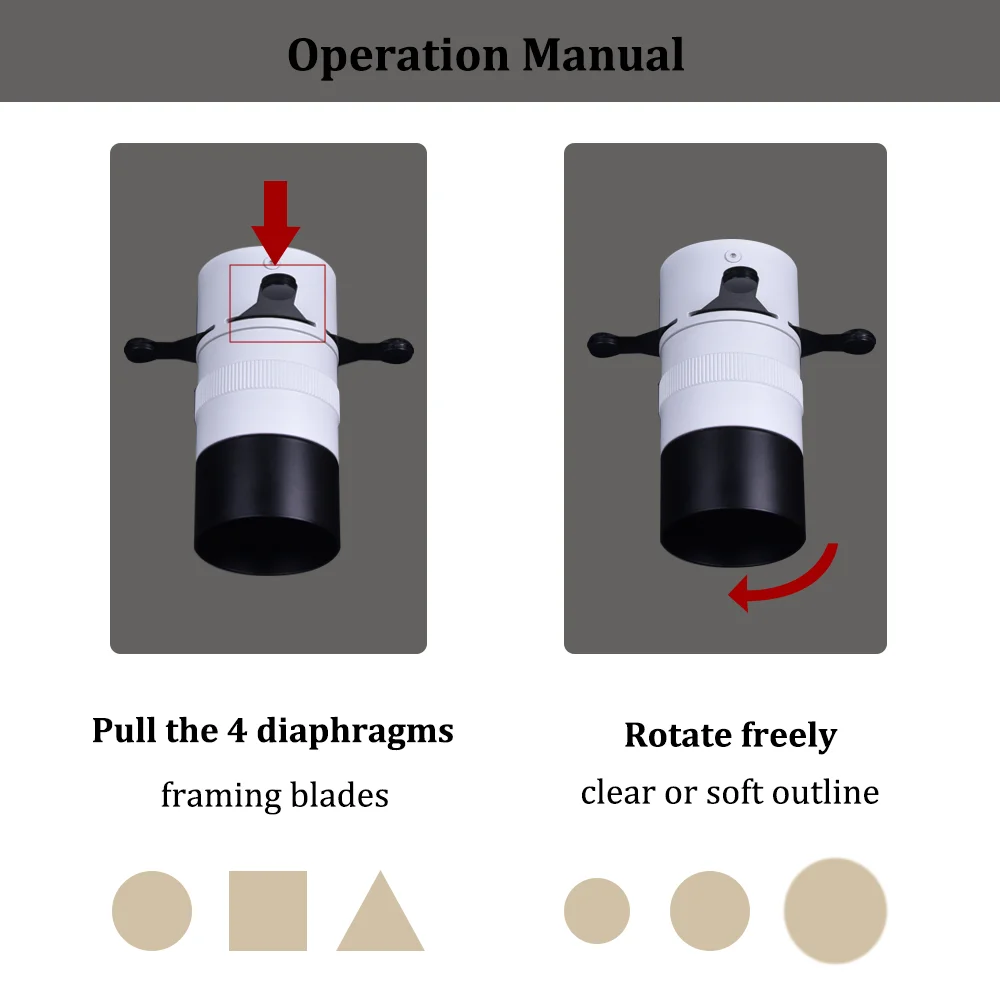 Operation Manual

Pull the 4 diaphragms

framing blades

Rotate freely

clear or soft outline