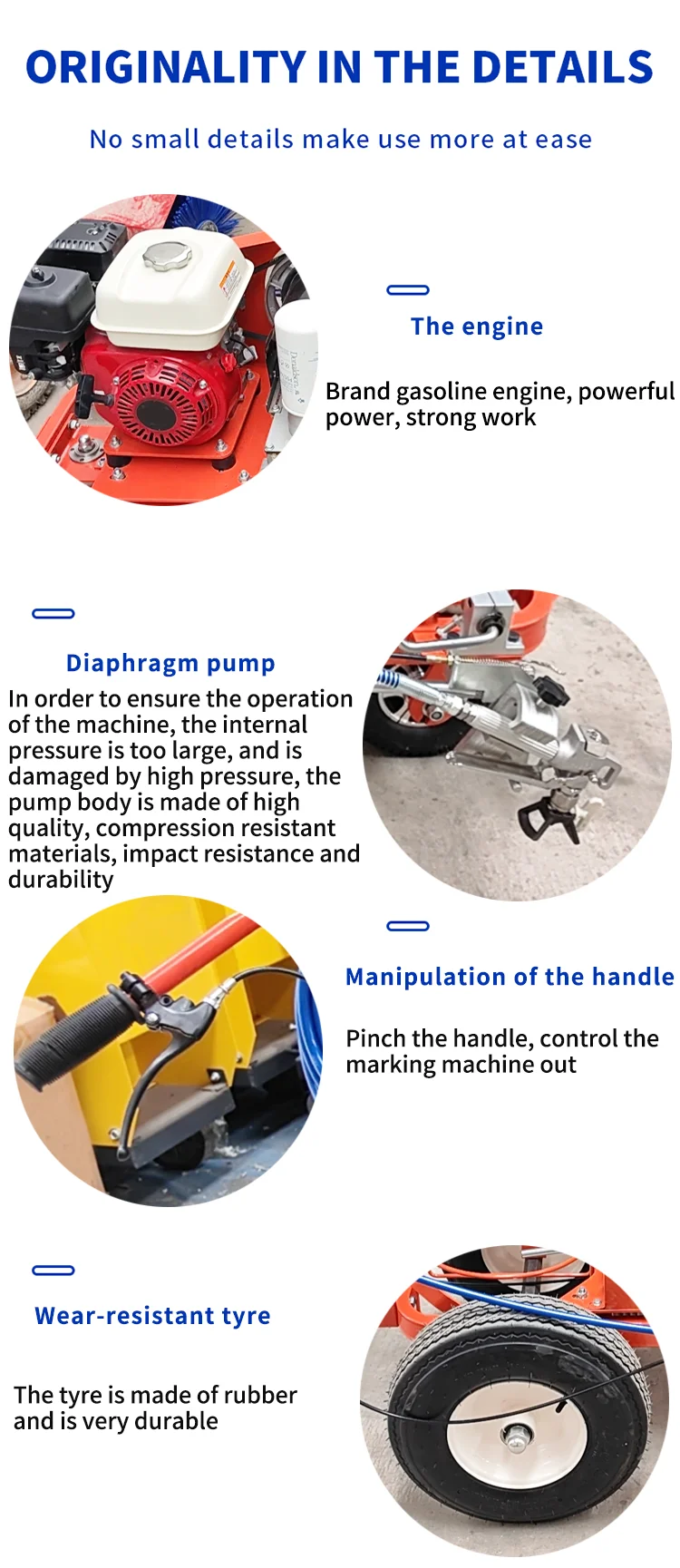 ORIGINALITY IN THE DETAILS

No small details make use more at ease

The engine

Brand gasoline engine, powerful power, strong work

Diaphragm pump

In order to ensure the operation of the machine, the internal pressure is too large, and is damaged by high pressure, the pump body is made of high quality, compression resistant materials, impact resistance and durability

Manipulation of the handle

Pinch the handle, control the marking machine out

Wear-resistant tyre

The tyre is made of rubber and is very durable