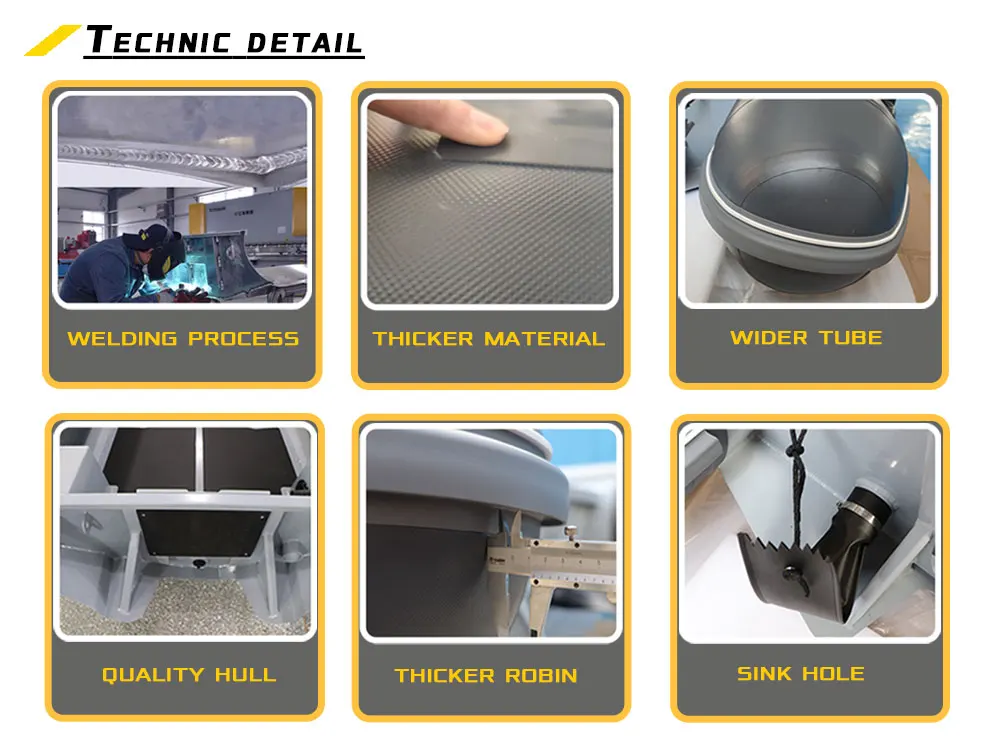 TECHNIC DETAIL

WELDING PROCESS

THICKER MATERIAL

WIDER TUBE

QUALITY HULL

THICKER ROBIN

SINK HOLE