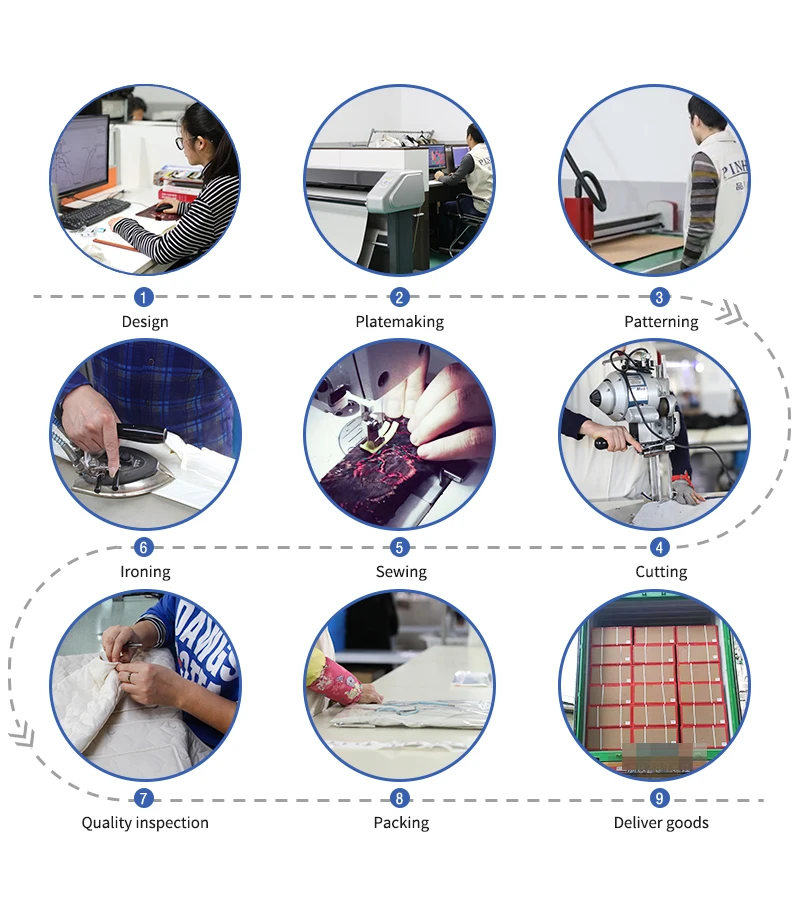 1
Design

2
Platemaking

3
Patterning

6
Ironing

5
Sewing

4
Cutting

7
Quality inspection

8
Packing

9
Deliver goods