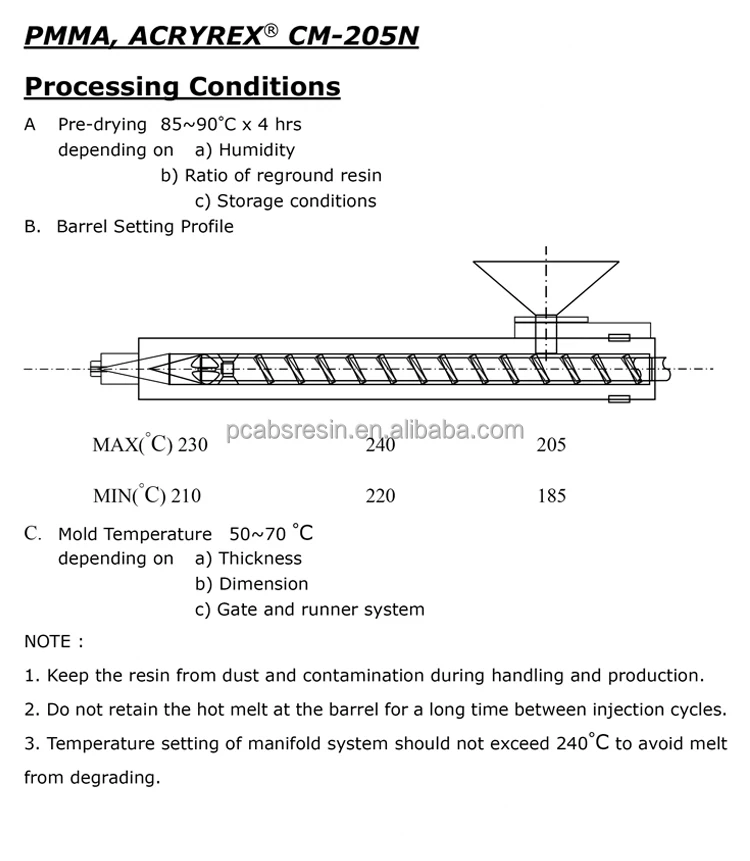 PMMA, ACRYREX® CM-205N

Processing Conditions

A Pre-drying 85~90°C x 4 hrs
depending on a) Humidity
b) Ratio of reground resin
c) Storage conditions

B. Barrel Setting Profile

pcabsresin.en.alibaba.com

MAX(°C) 230 240 205

MIN(°C) 210 220 185

C. Mold Temperature 50~70 °C
depending on a) Thickness
b) Dimension
c) Gate and runner system

NOTE :

1. Keep the resin from dust and contamination during handling and production.

2. Do not retain the hot melt at the barrel for a long time between injection cycles.

3. Temperature setting of manifold system should not exceed 240°C to avoid melt from degrading.