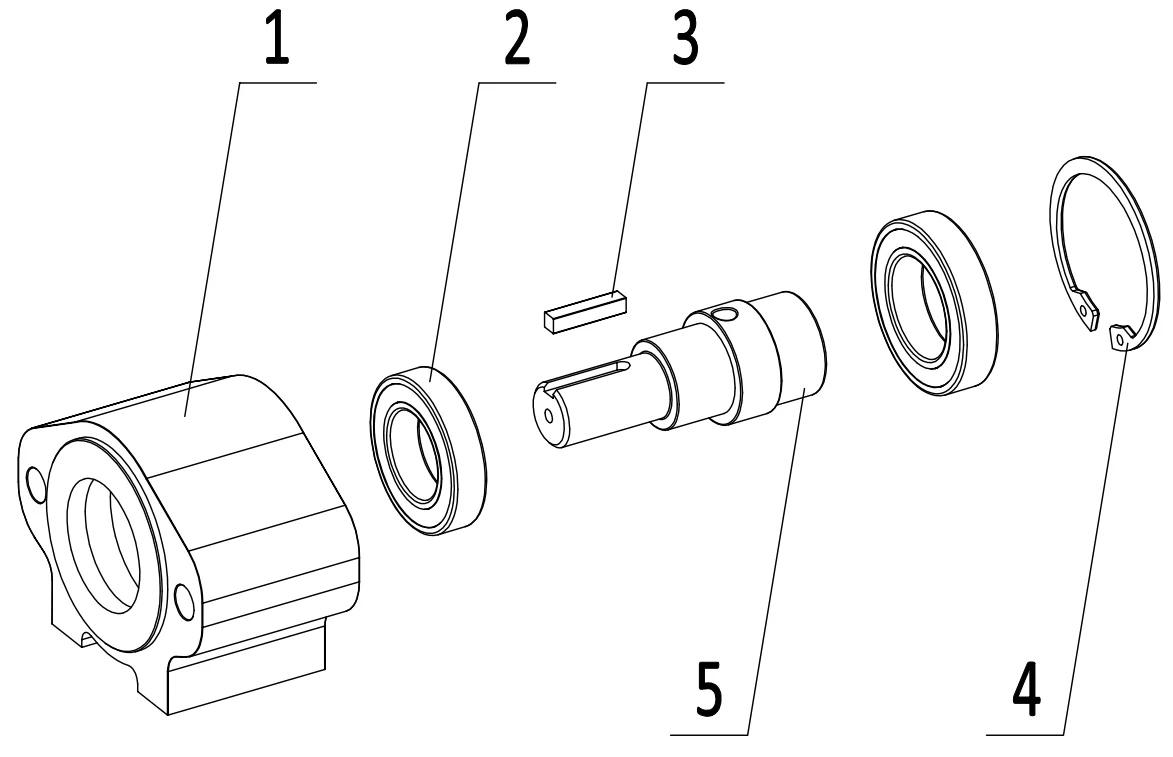 1
2
3
5
4