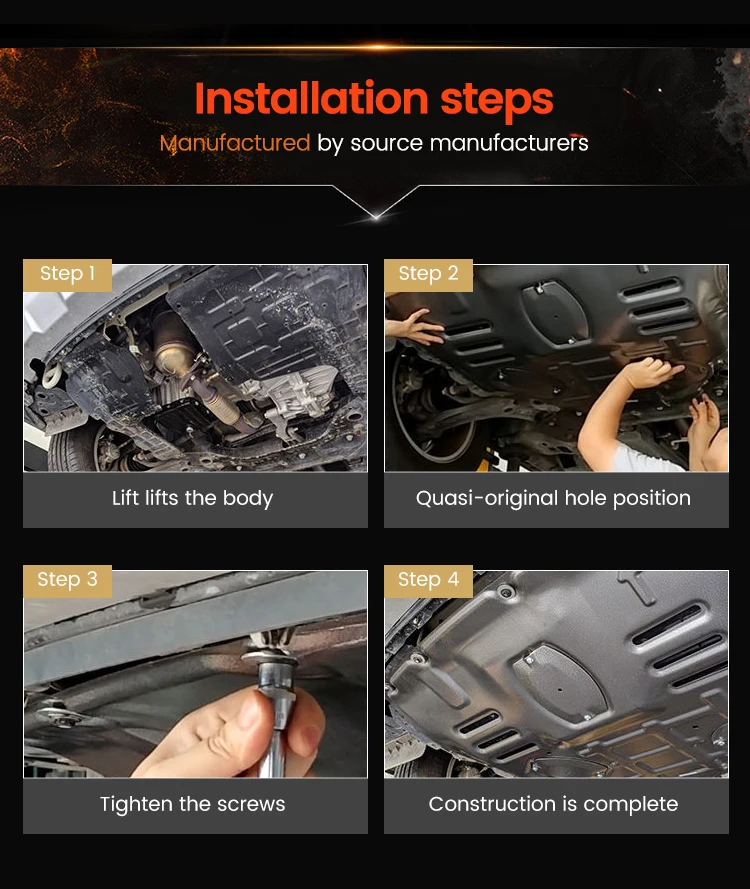 Installation steps
Manufactured by source manufacturers

Step 1
Lift lifts the body

Step 2
Quasi-original hole position

Step 3
Tighten the screws

Step 4
Construction is complete