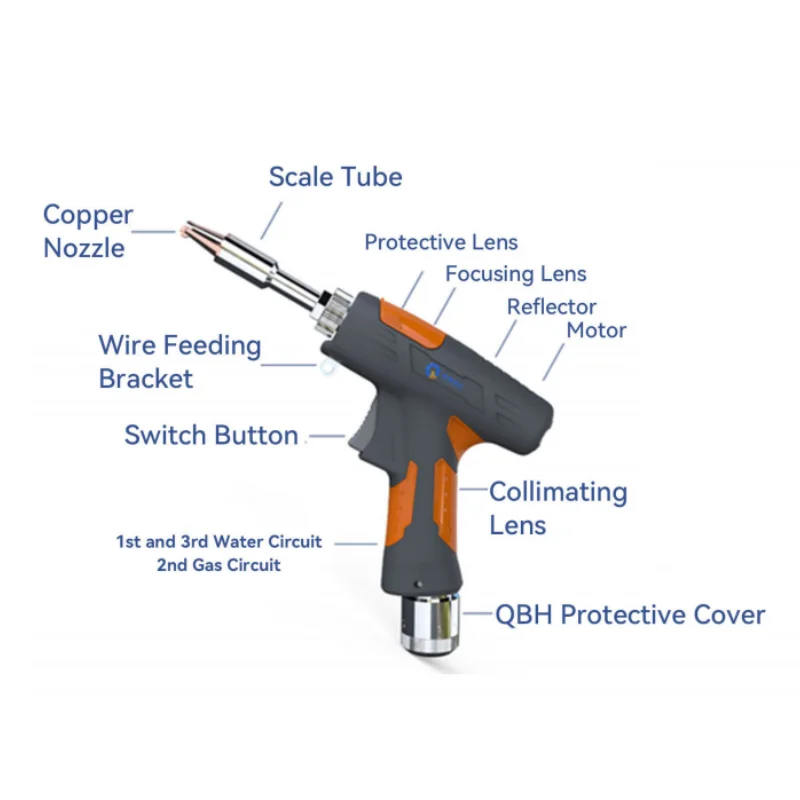 Scale Tube

Copper Nozzle

Protective Lens

Focusing Lens

Reflector

Motor

Wire Feeding Bracket

Switch Button

Collimating Lens

1st and 3rd Water Circuit
2nd Gas Circuit

QBH Protective Cover