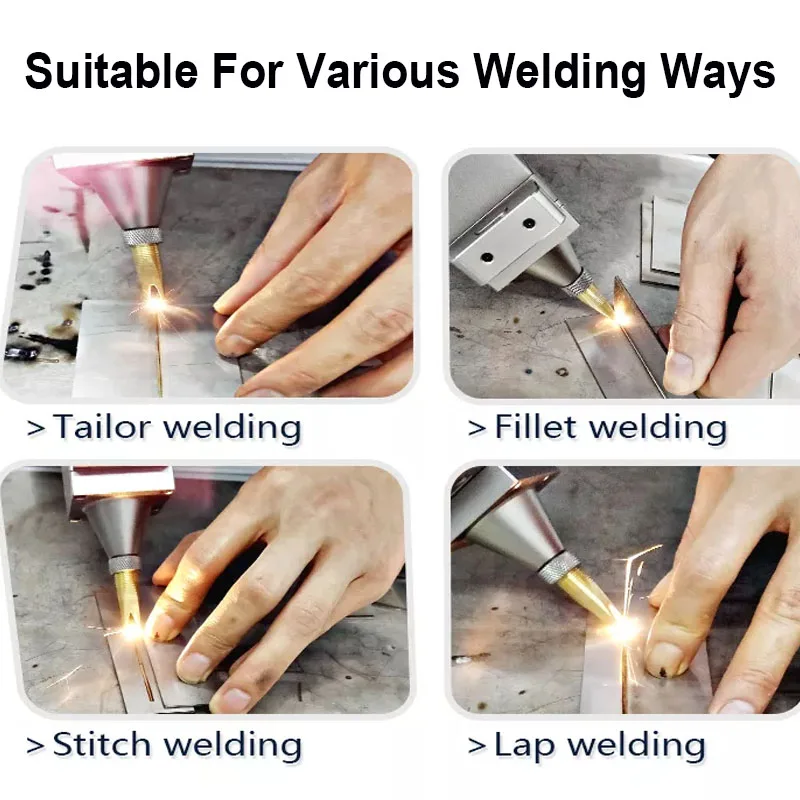 Suitable For Various Welding Ways

> Tailor welding

> Fillet welding

> Stitch welding

> Lap welding