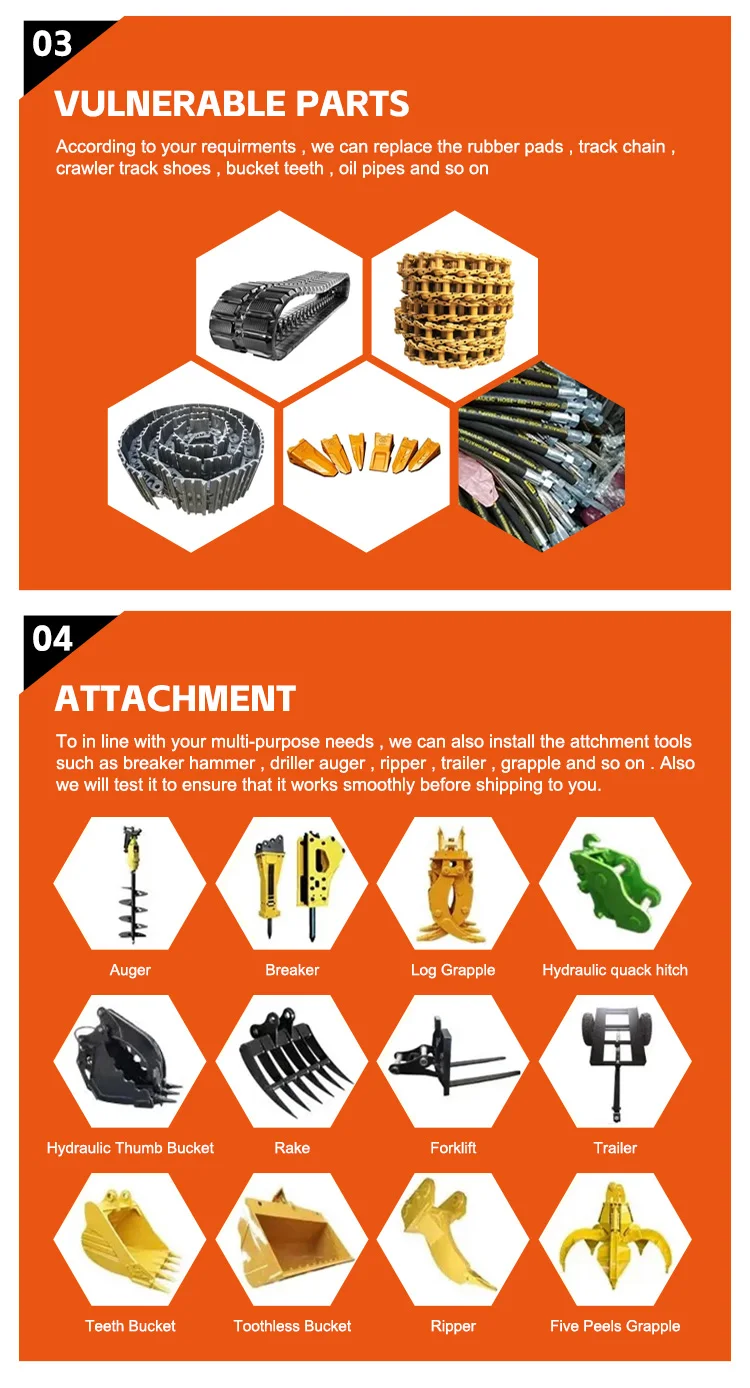 03

VULNERABLE PARTS

According to your requirments , we can replace the rubber pads , track chain , crawler track shoes , bucket teeth , oil pipes and so on

04

ATTACHMENT

To in line with your multi-purpose needs , we can also install the attchment tools such as breaker hammer , driller auger , ripper , trailer , grapple and so on . Also we will test it to ensure that it works smoothly before shipping to you.

Auger

Breaker

Log Grapple

Hydraulic quack hitch

Hydraulic Thumb Bucket

Rake

Forklift

Trailer

Teeth Bucket

Toothless Bucket

Ripper

Five Peels Grapple