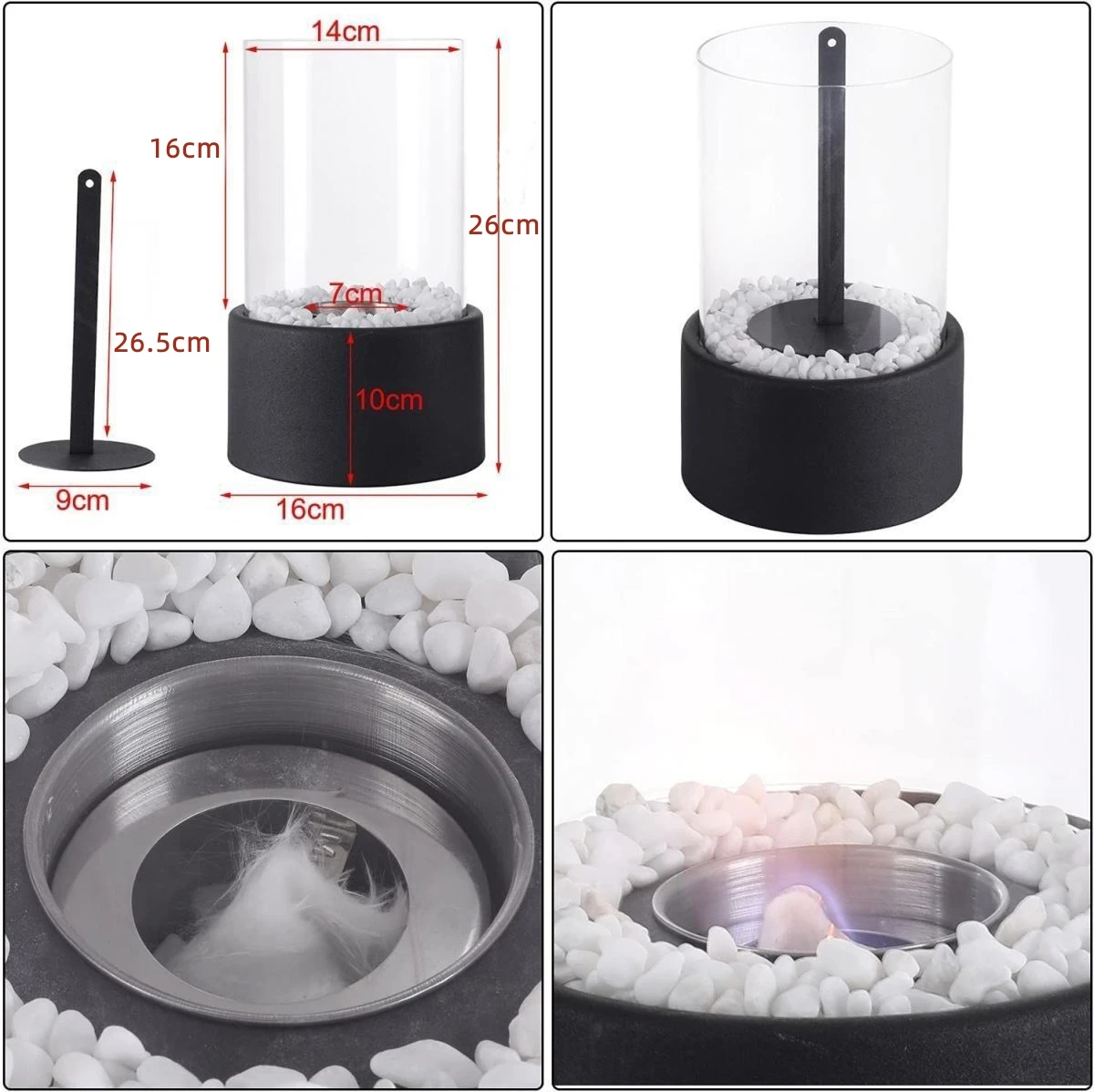 14cm
16cm
26cm
7cm
26.5cm
10cm
9cm
16cm