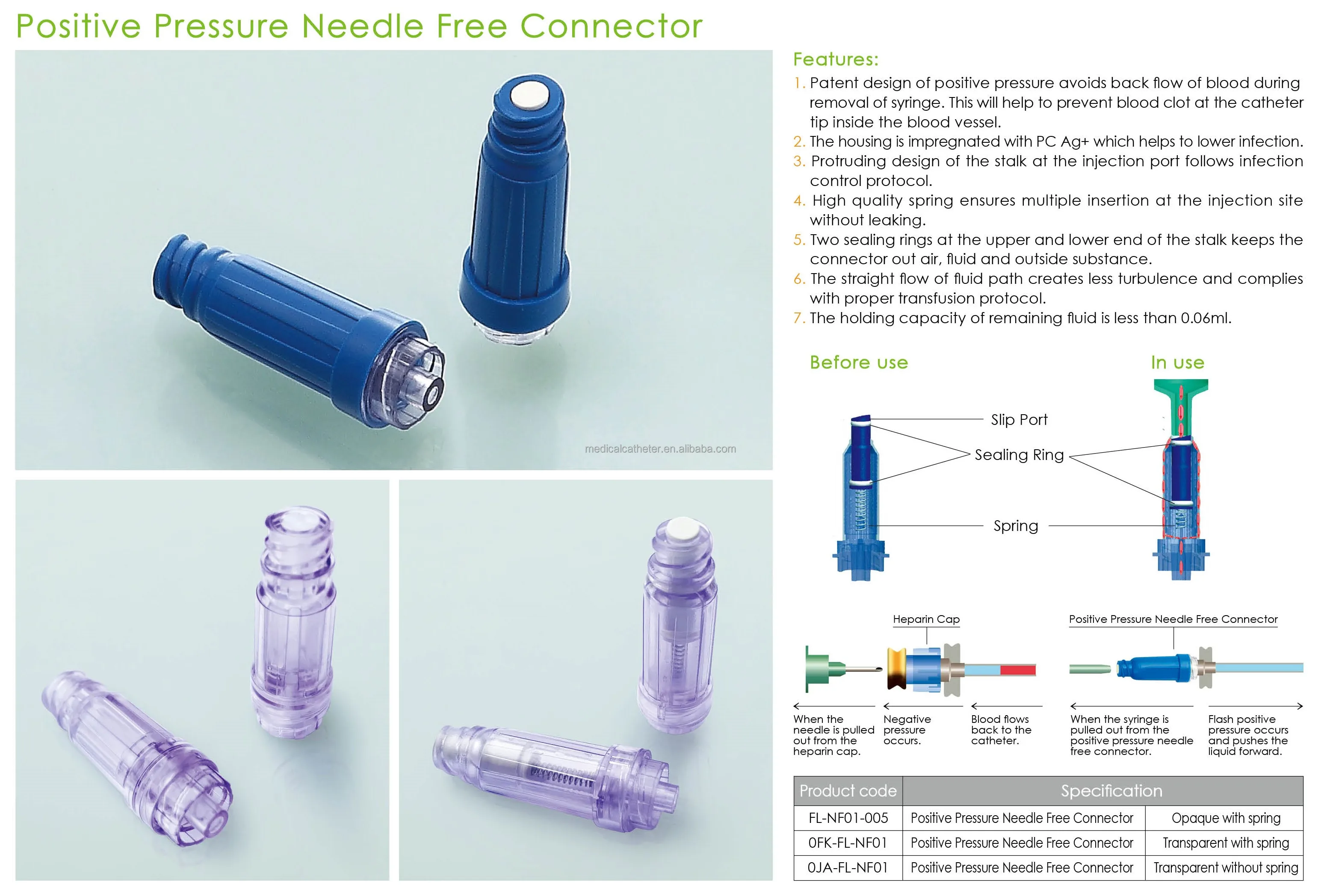 Positive Pressure Needle Free Connector

medicalcatheter.en.alibaba.com

Features:
1. Patent design of positive pressure avoids back flow of blood during removal of syringe. This will help to prevent blood clot at the catheter tip inside the blood vessel.
2. The housing is impregnated with PC Ag+ which helps to lower infection.
3. Protruding design of the stalk at the injection port follows infection control protocol.
4. High quality spring ensures multiple insertion at the injection site without leaking.
5. Two sealing rings at the upper and lower end of the stalk keeps the connector out air, fluid and outside substance.
6. The straight flow of fluid path creates less turbulence and complies with proper transfusion protocol.
7. The holding capacity of remaining fluid is less than 0.06ml.

Before use

In use

Slip Port

Sealing Ring

Spring

Heparin Cap

Positive Pressure Needle Free Connector

When the needle is pulled out from the heparin cap.

Negative pressure occurs.

Blood flows back to the catheter.

When the syringe is pulled out from the positive pressure needle free connector.

Flash positive pressure occurs and pushes the liquid forward.

| Product code | Specification | |
|---|---|---|
| FL-NF01-005 | Positive Pressure Needle Free Connector | Opaque with spring |
| 0FK-FL-NF01 | Positive Pressure Needle Free Connector | Transparent with spring |
| 0JA-FL-NF01 | Positive Pressure Needle Free Connector | Transparent without spring |