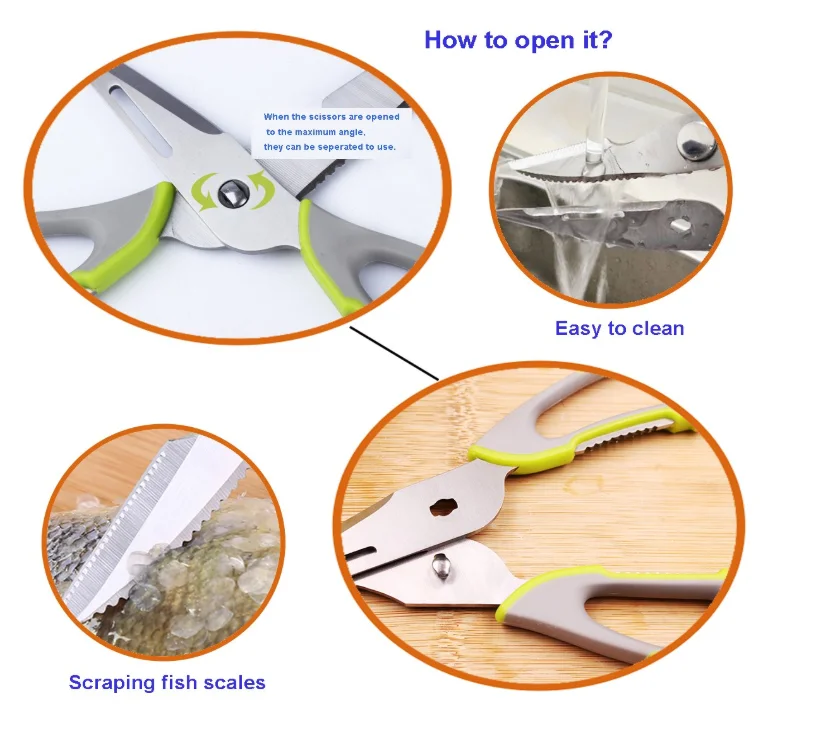 How to open it?

When the scissors are opened to the maximum angle, they can be seperated to use.

Easy to clean

Scraping fish scales