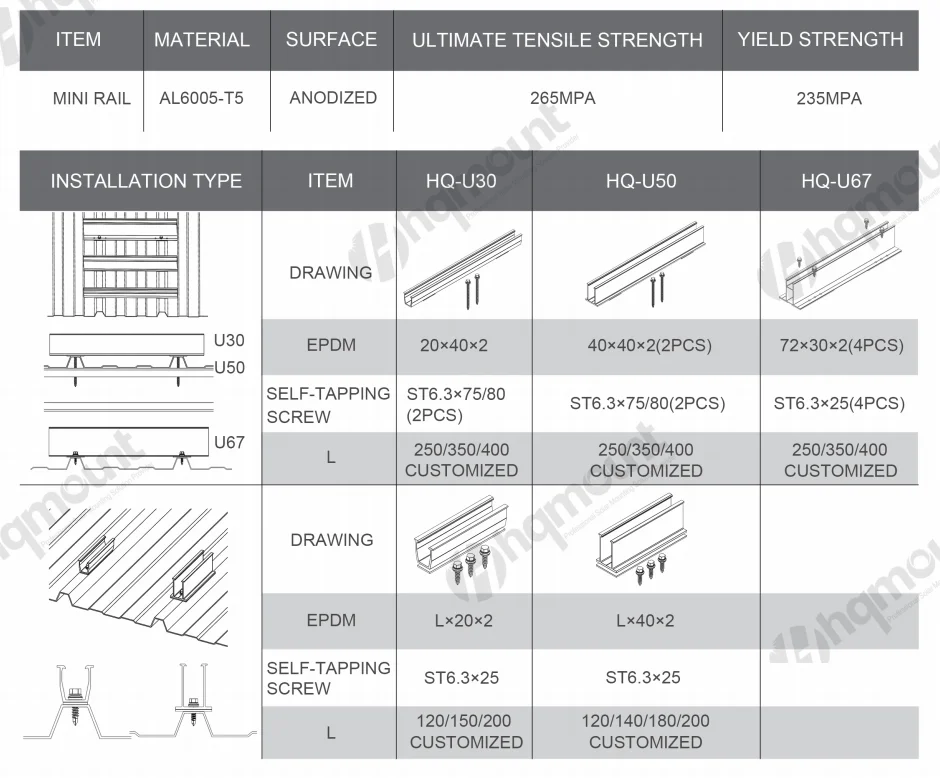 | ITEM | MATERIAL | SURFACE | ULTIMATE TENSILE STRENGTH | YIELD STRENGTH |
|---|---|---|---|---|
| MINI RAIL | AL6005-T5 | ANODIZED | 265MPA | 235MPA |

| INSTALLATION TYPE | ITEM | HQ-U30 | HQ-U50 | HQ-U67 |
|---|---|---|---|---|
| U30 U50 U67 | DRAWING | | | |
| | EPDM | 20×40×2 | 40×40×2(2PCS) | 72×30×2(4PCS) |
| | SELF-TAPPING SCREW | ST6.3×75/80 (2PCS) | ST6.3×75/80(2PCS) | ST6.3×25(4PCS) |
| | L | 250/350/400 CUSTOMIZED | 250/350/400 CUSTOMIZED | 250/350/400 CUSTOMIZED |
| | DRAWING | | | |
| | EPDM | L×20×2 | L×40×2 | |
| | SELF-TAPPING SCREW | ST6.3×25 | ST6.3×25 | |
| | L | 120/150/200 CUSTOMIZED | 120/140/180/200 CUSTOMIZED | |

hqmount