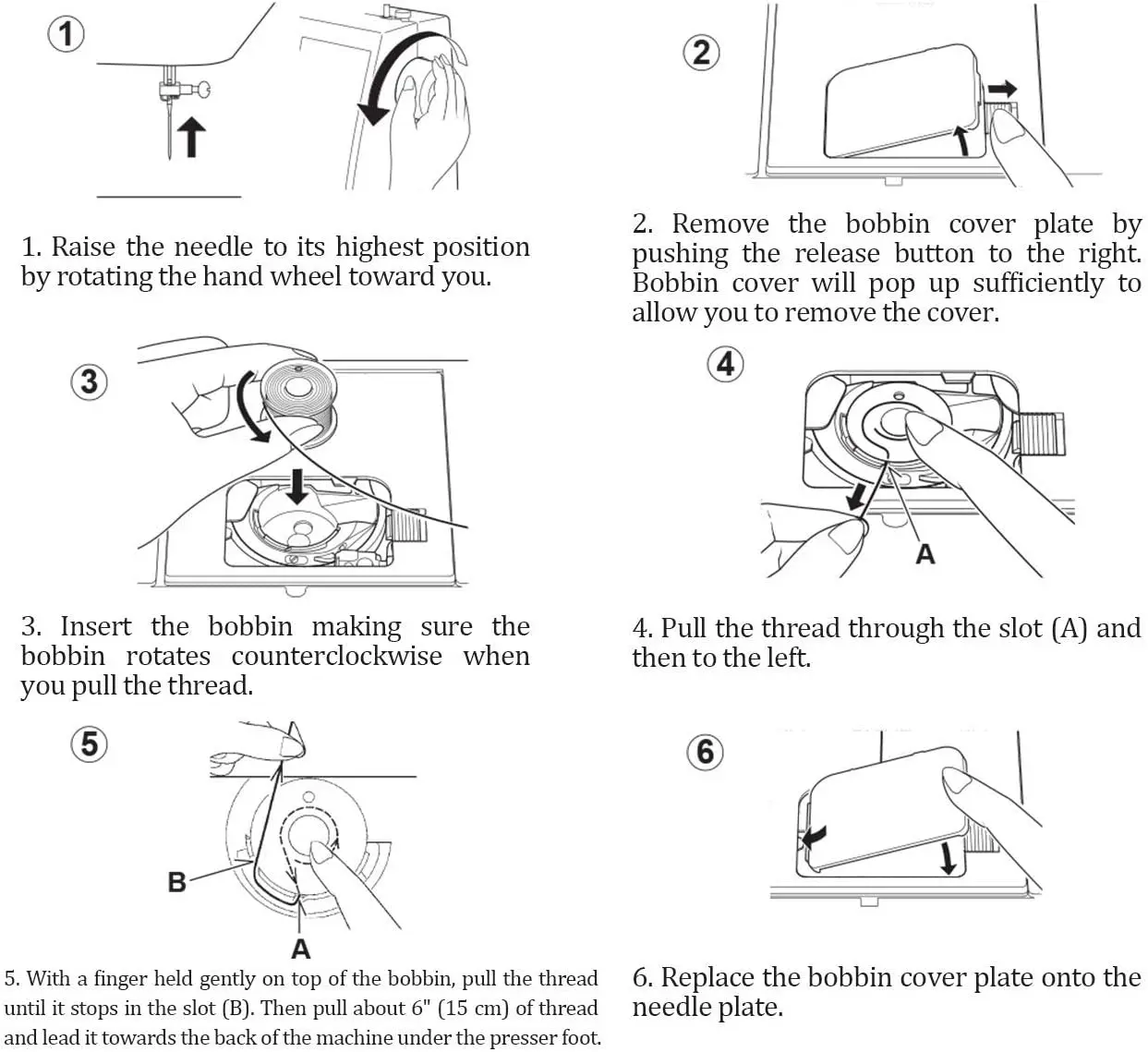 1

1. Raise the needle to its highest position by rotating the hand wheel toward you.

2

2. Remove the bobbin cover plate by pushing the release button to the right. Bobbin cover will pop up sufficiently to allow you to remove the cover.

3

3. Insert the bobbin making sure the bobbin rotates counterclockwise when you pull the thread.

4

A

4. Pull the thread through the slot (A) and then to the left.

5

B

A

5. With a finger held gently on top of the bobbin, pull the thread until it stops in the slot (B). Then pull about 6" (15 cm) of thread and lead it towards the back of the machine under the presser foot.

6

6. Replace the bobbin cover plate onto the needle plate.