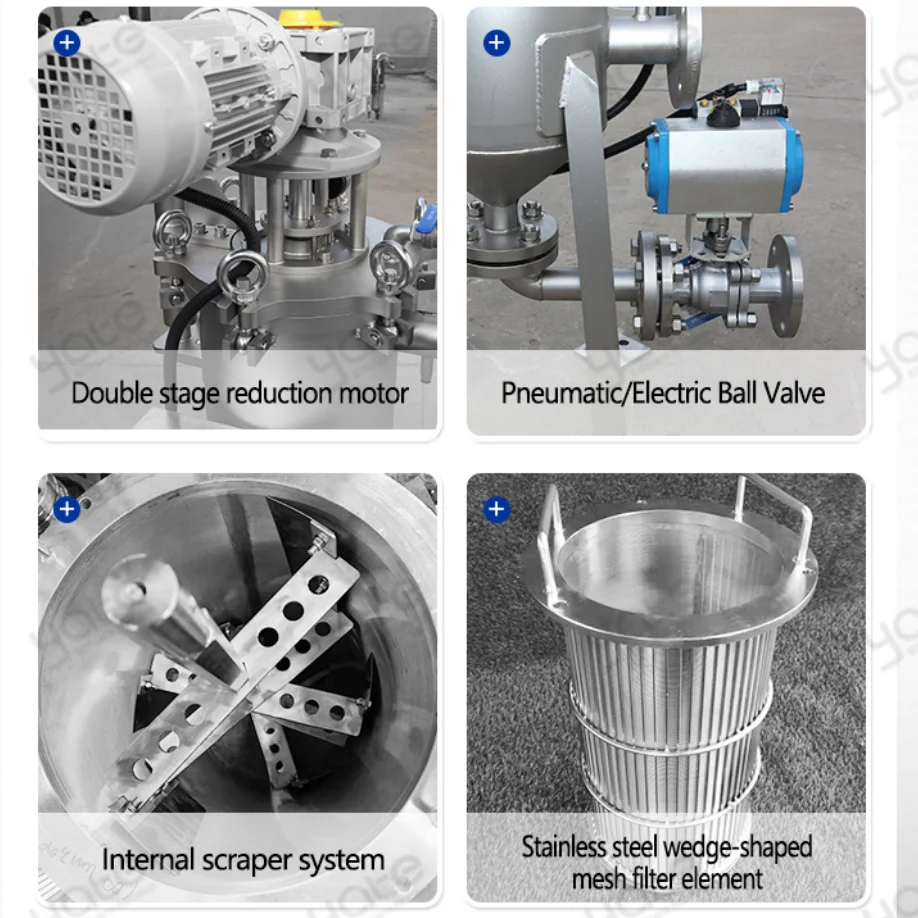 Double stage reduction motor

Pneumatic/Electric Ball Valve

Internal scraper system

Stainless steel wedge-shaped mesh filter element