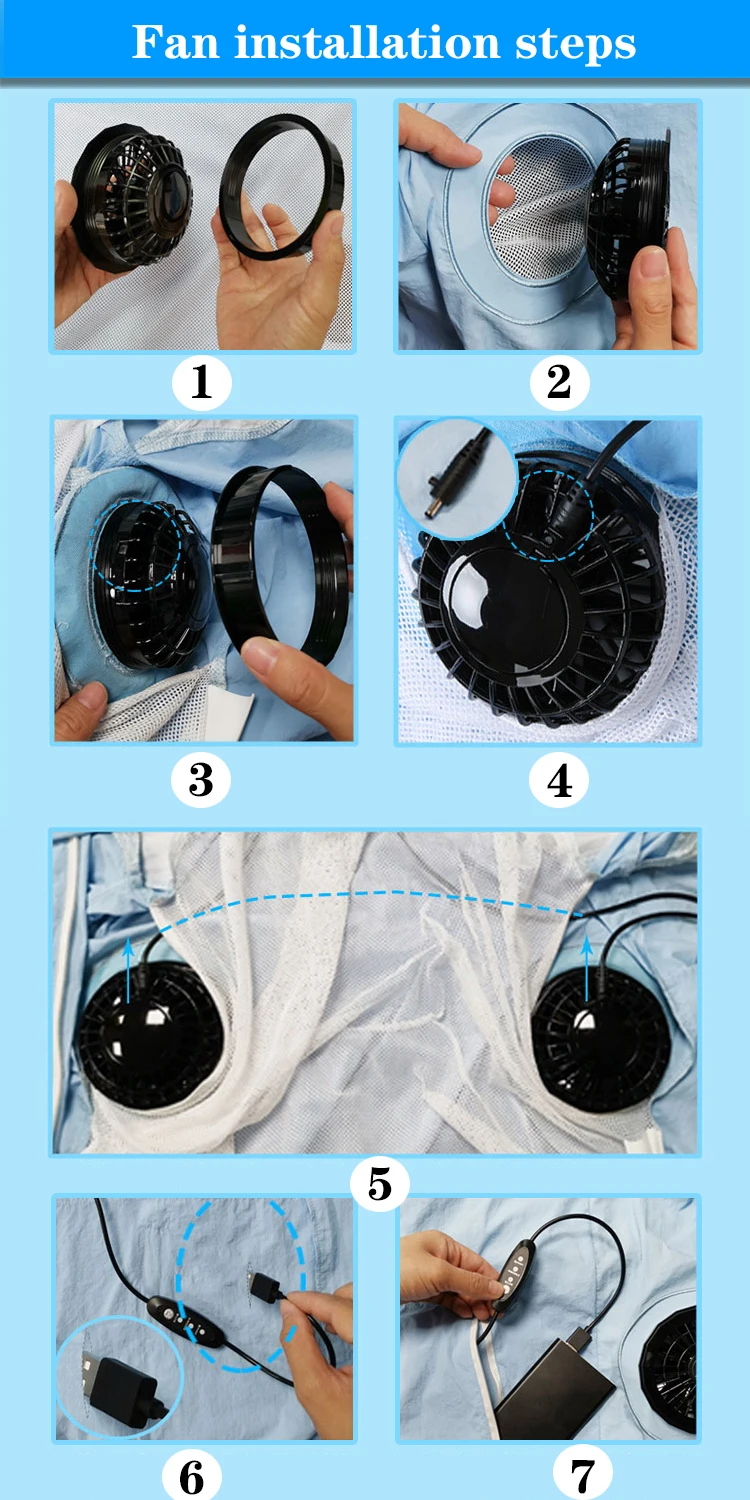 Fan installation steps

1

2

3

4

5

6

7