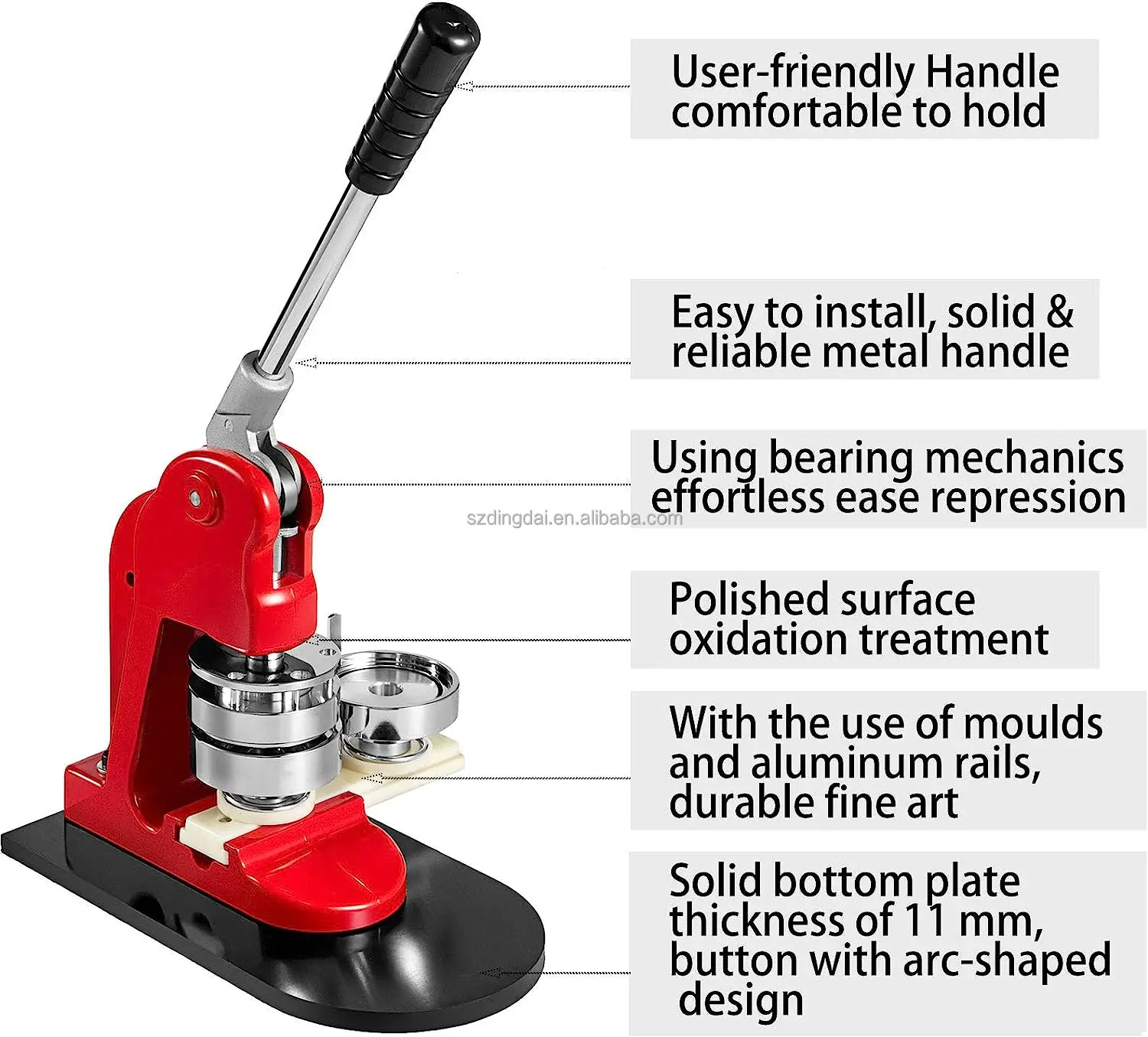 User-friendly Handle comfortable to hold

Easy to install, solid & reliable metal handle

Using bearing mechanics effortless ease repression

szdingdai.en.alibaba.com

Polished surface oxidation treatment

With the use of moulds and aluminum rails, durable fine art

Solid bottom plate thickness of 11 mm, button with arc-shaped design