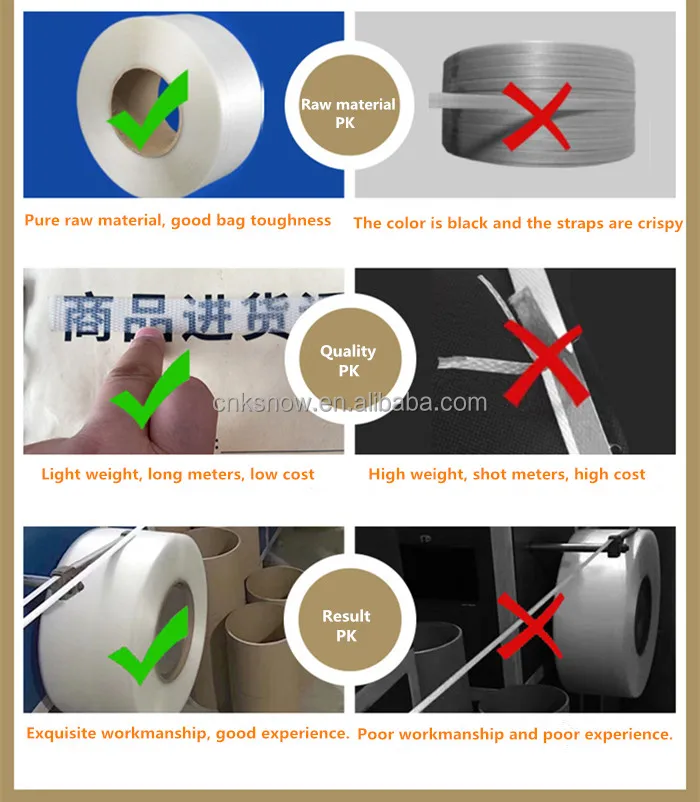 Raw material PK

Pure raw material, good bag toughness

The color is black and the straps are crispy

商品进货

Quality PK

cnksnow.en.alibaba.com

Light weight, long meters, low cost

High weight, shot meters, high cost

Result PK

Exquisite workmanship, good experience.

Poor workmanship and poor experience.