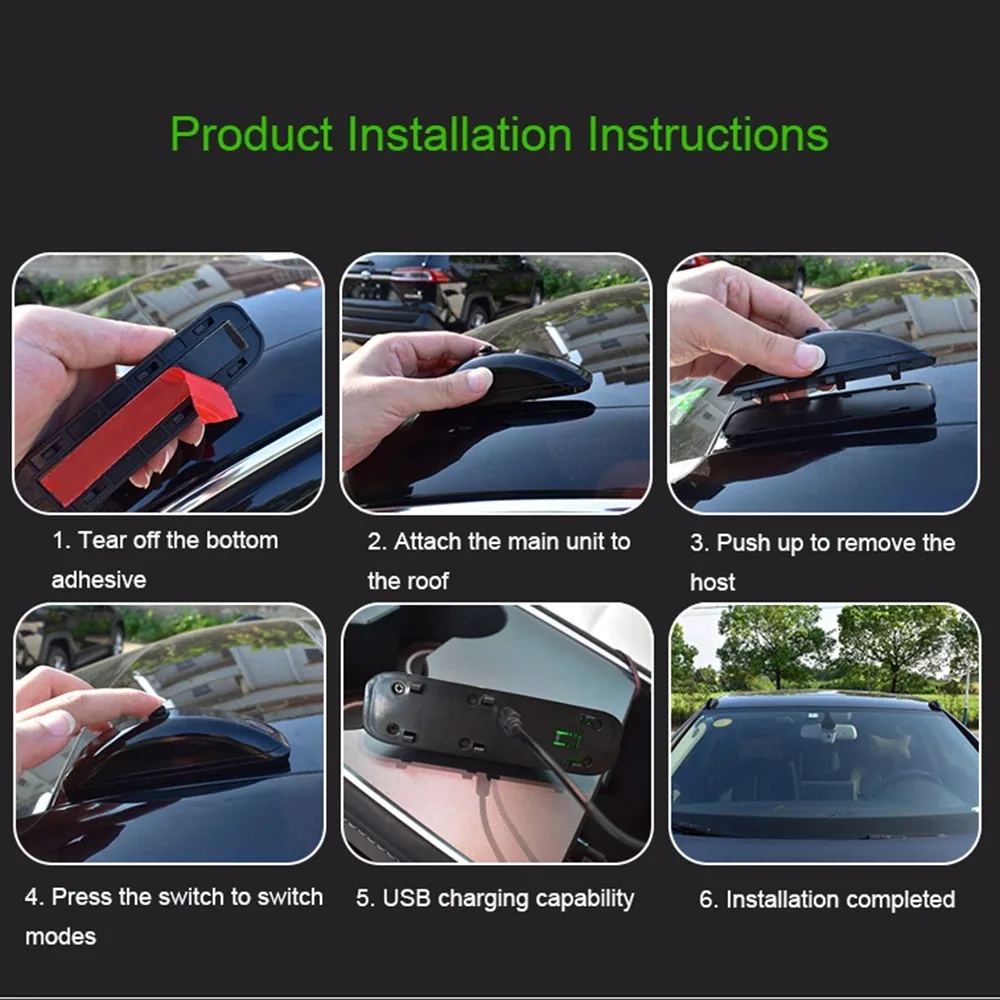 Product Installation Instructions

1. Tear off the bottom adhesive

2. Attach the main unit to the roof

3. Push up to remove the host

4. Press the switch to switch modes

5. USB charging capability

6. Installation completed