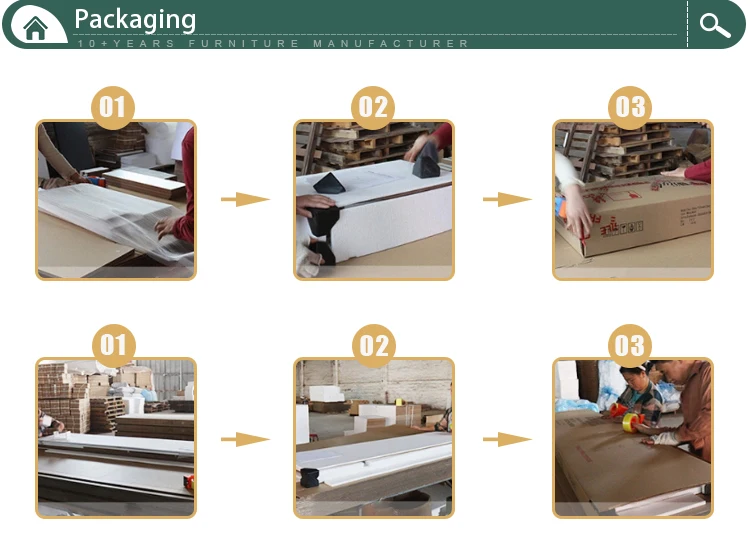 Packaging
10+YEARS FURNITURE MANUFACTURER

01

02

03

01

02

03