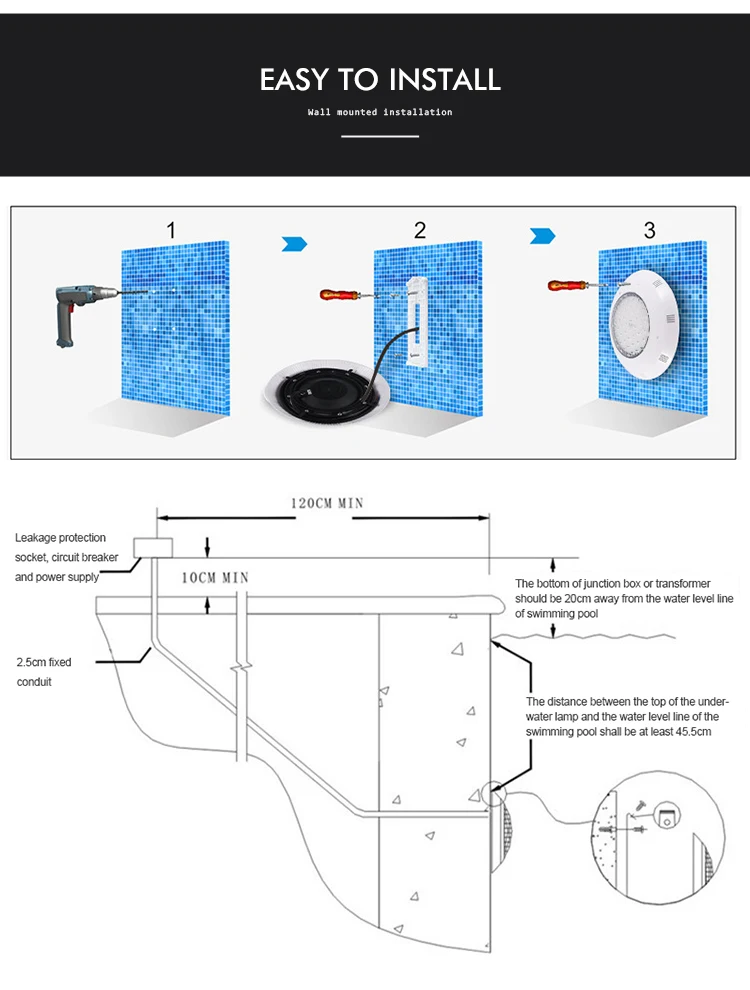 EASY TO INSTALL

Wall mounted installation

1

2

3

120CM MIN

Leakage protection socket, circuit breaker and power supply

10CM MIN

The bottom of junction box or transformer should be 20cm away from the water level line of swimming pool

2.5cm fixed conduit

The distance between the top of the underwater lamp and the water level line of the swimming pool shall be at least 45.5cm