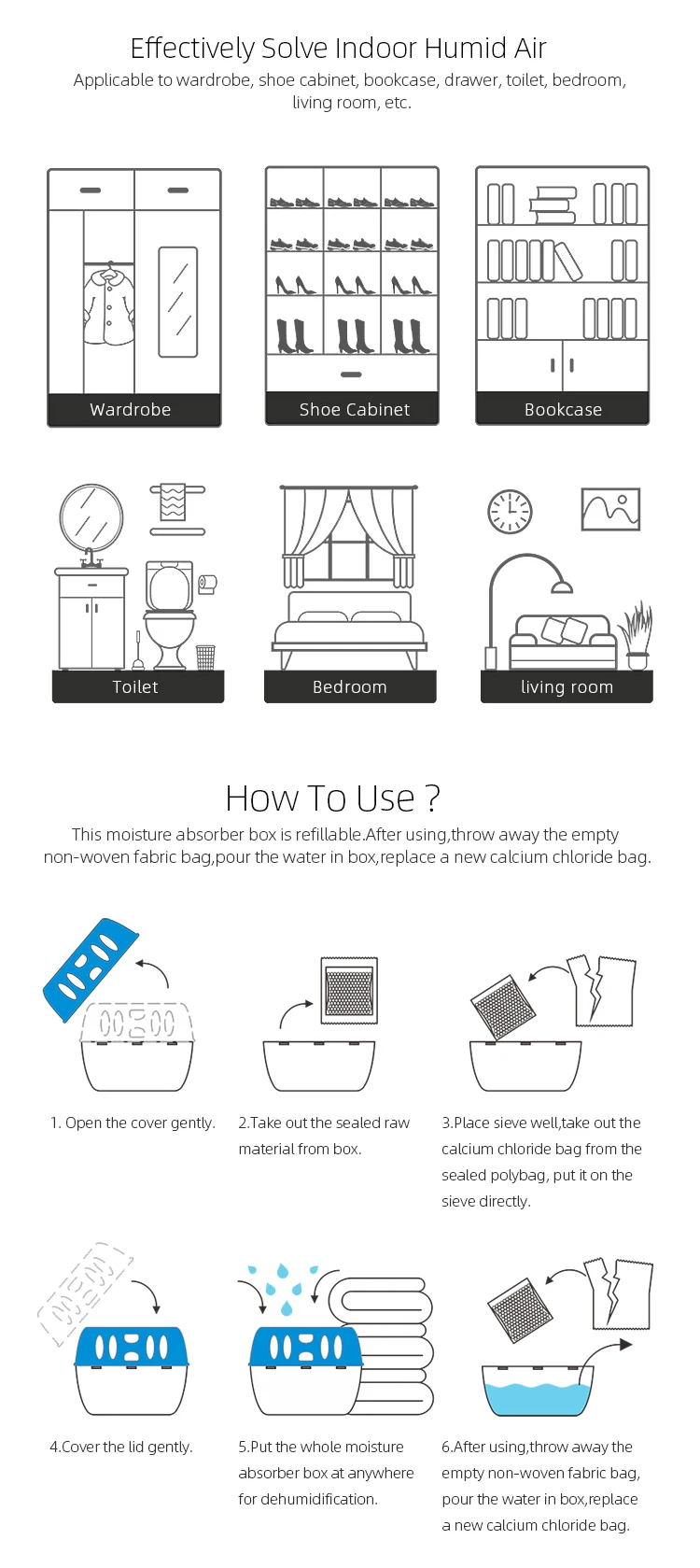 Effectively Solve Indoor Humid Air

Applicable to wardrobe, shoe cabinet, bookcase, drawer, toilet, bedroom, living room, etc.

Wardrobe

Shoe Cabinet

Bookcase

Toilet

Bedroom

living room

How To Use ?

This moisture absorber box is refillable.After using,throw away the empty non-woven fabric bag,pour the water in box,replace a new calcium chloride bag.

1. Open the cover gently.

2.Take out the sealed raw material from box.

3.Place sieve well,take out the calcium chloride bag from the sealed polybag, put it on the sieve directly.

4.Cover the lid gently.

5.Put the whole moisture absorber box at anywhere for dehumidification.

6.After using,throw away the empty non-woven fabric bag, pour the water in box,replace a new calcium chloride bag.