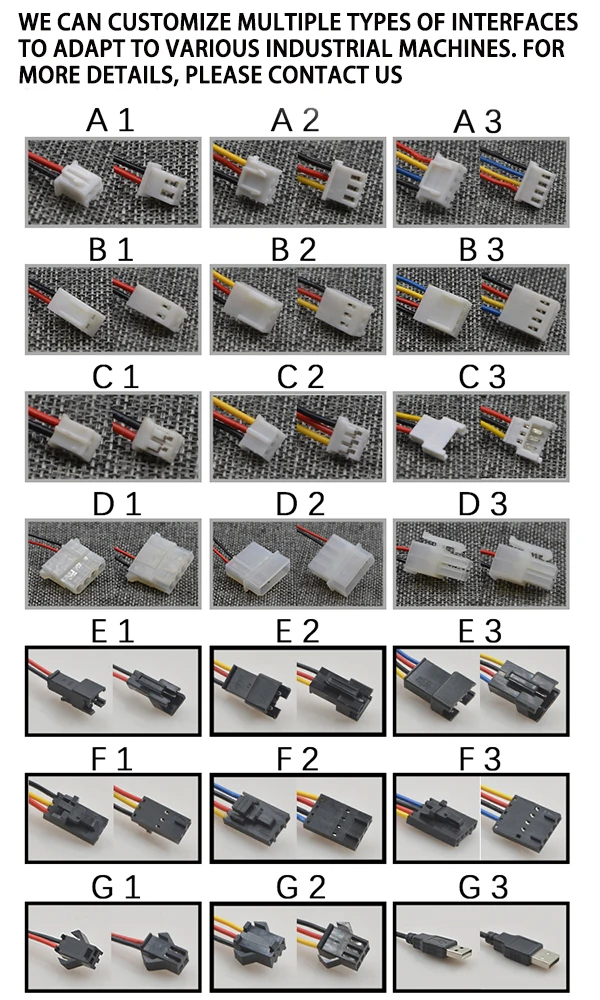 WE CAN CUSTOMIZE MULTIPLE TYPES OF INTERFACES TO ADAPT TO VARIOUS INDUSTRIAL MACHINES. FOR MORE DETAILS, PLEASE CONTACT US

A 1 A 2 A 3

B 1 B 2 B 3

C 1 C 2 C 3

D 1 D 2 D 3

E 1 E 2 E 3

F 1 F 2 F 3

G 1 G 2 G 3