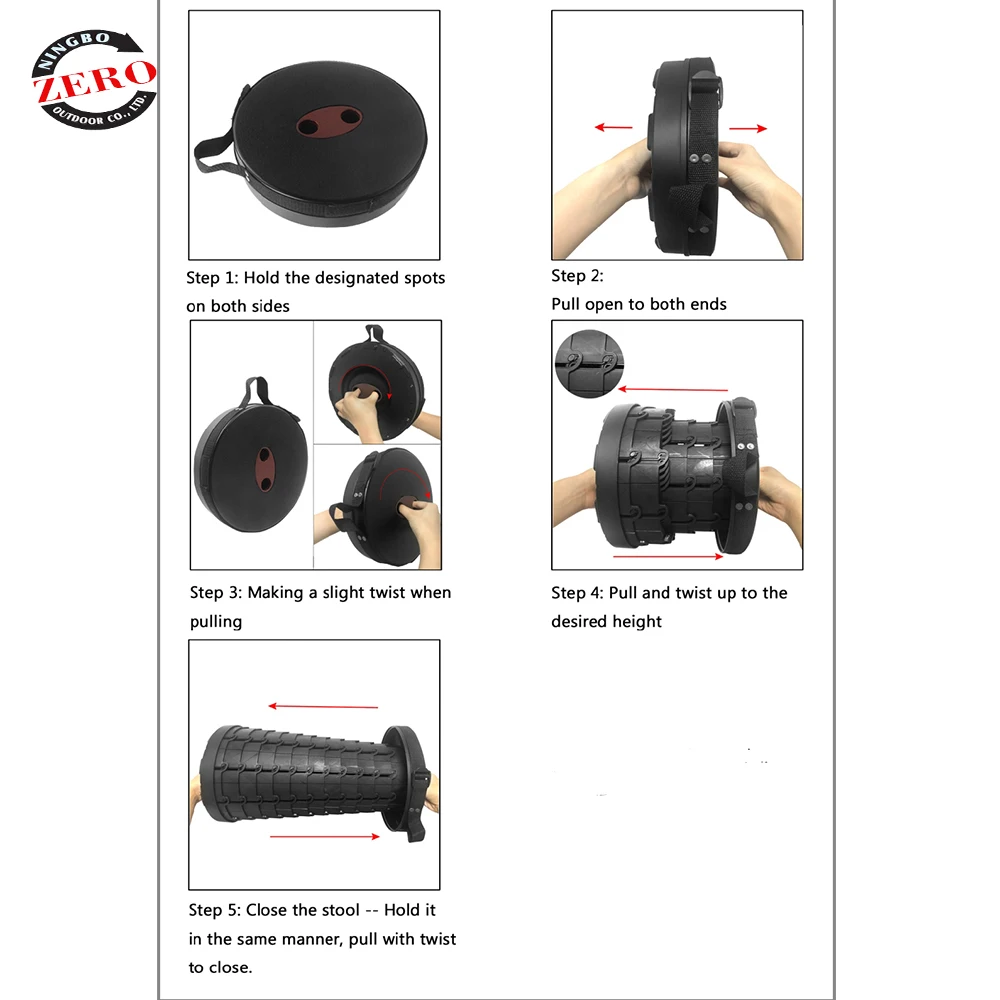 NINGBO
ZERO
OUTDOOR CO., LTD.

Step 1: Hold the designated spots on both sides

Step 2:
Pull open to both ends

Step 3: Making a slight twist when pulling

Step 4: Pull and twist up to the desired height

Step 5: Close the stool -- Hold it in the same manner, pull with twist to close.