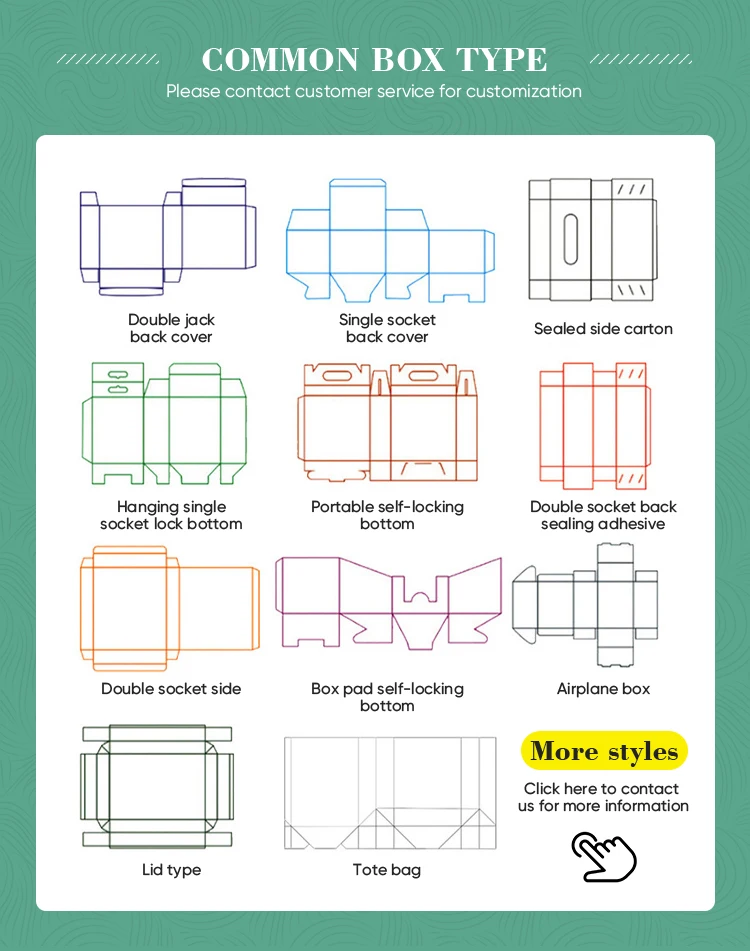 COMMON BOX TYPE

Please contact customer service for customization

Double jack back cover

Single socket back cover

Sealed side carton

Hanging single socket lock bottom

Portable self-locking bottom

Double socket back sealing adhesive

Double socket side

Box pad self-locking bottom

Airplane box

Lid type

Tote bag

More styles

Click here to contact us for more information