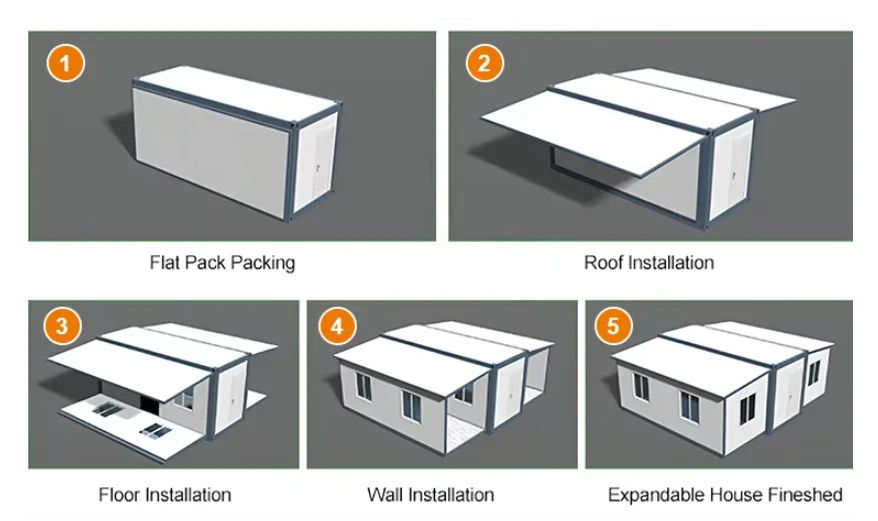 1
Flat Pack Packing

2
Roof Installation

3
Floor Installation

4
Wall Installation

5
Expandable House Fineshed