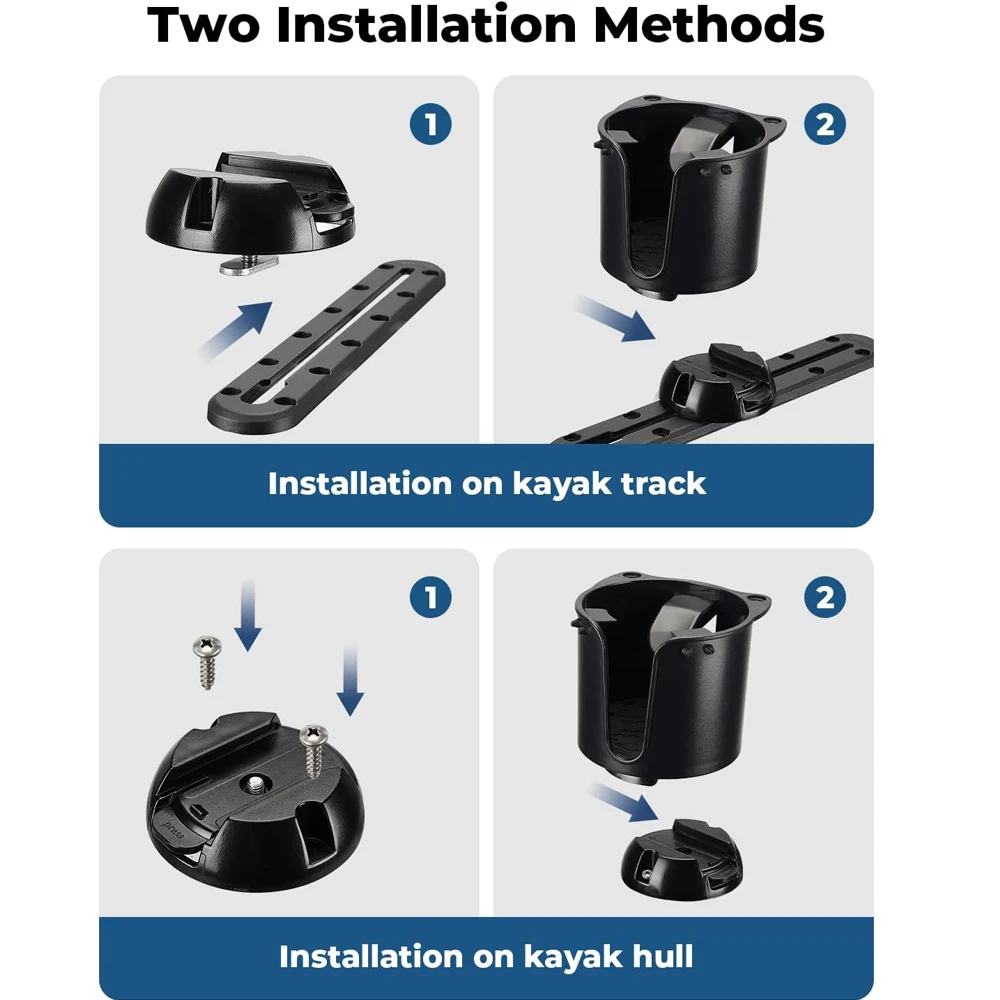 Two Installation Methods

1

2

Installation on kayak track

1

press

2

Installation on kayak hull