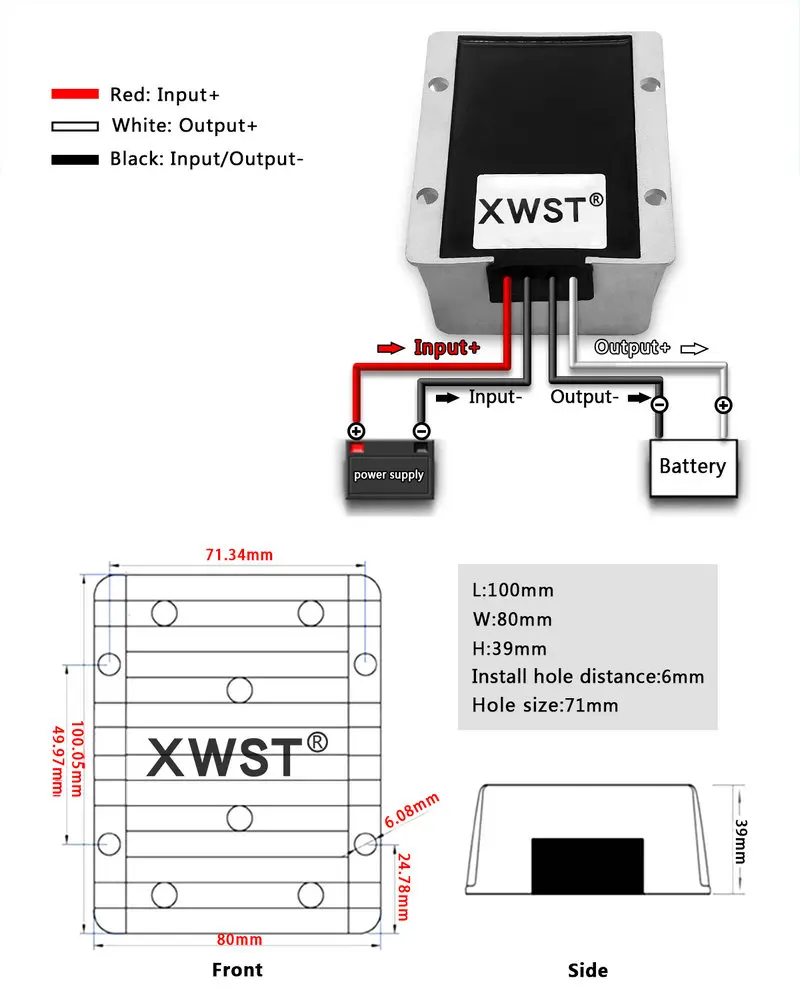 Red: Input+
White: Output+
Black: Input/Output-

XWST®

Input+
Output+
Input-
Output-
power supply
Battery

71.34mm
100.05mm
49.97mm
XWST®
6.08mm
24.78mm
80mm
Front

L:100mm
W:80mm
H:39mm
Install hole distance:6mm
Hole size:71mm

39mm
Side