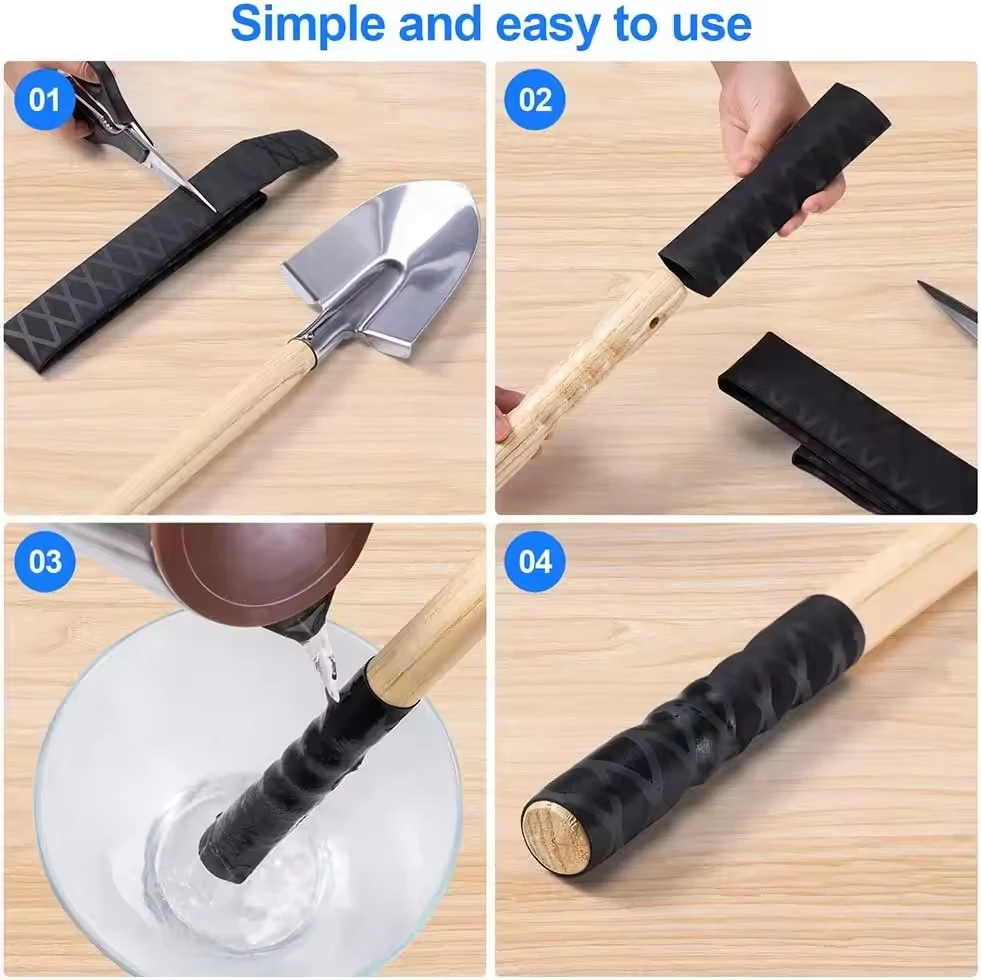 Simple and easy to use

01

02

03

04