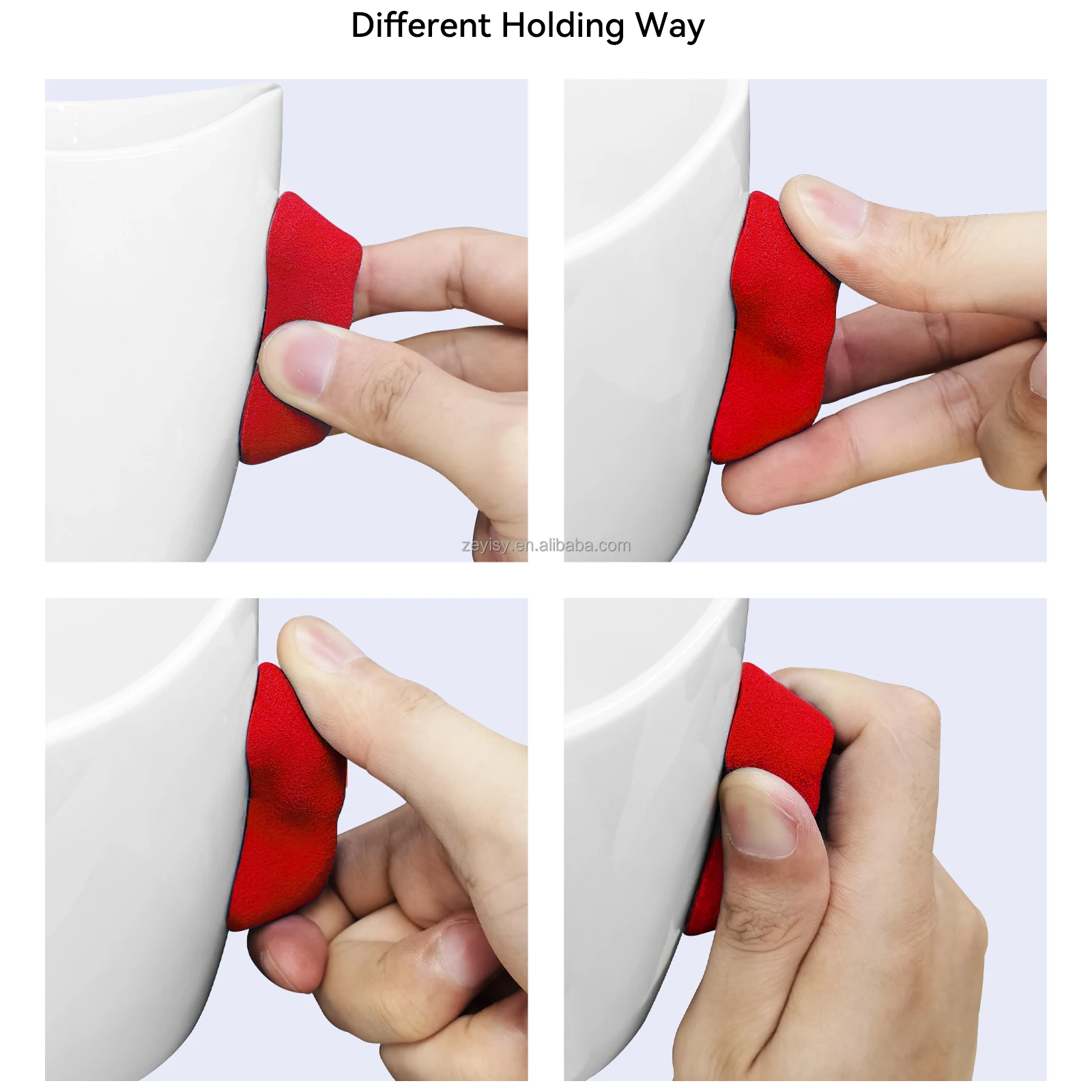 Different Holding Way

zeyisy.en.alibaba.com