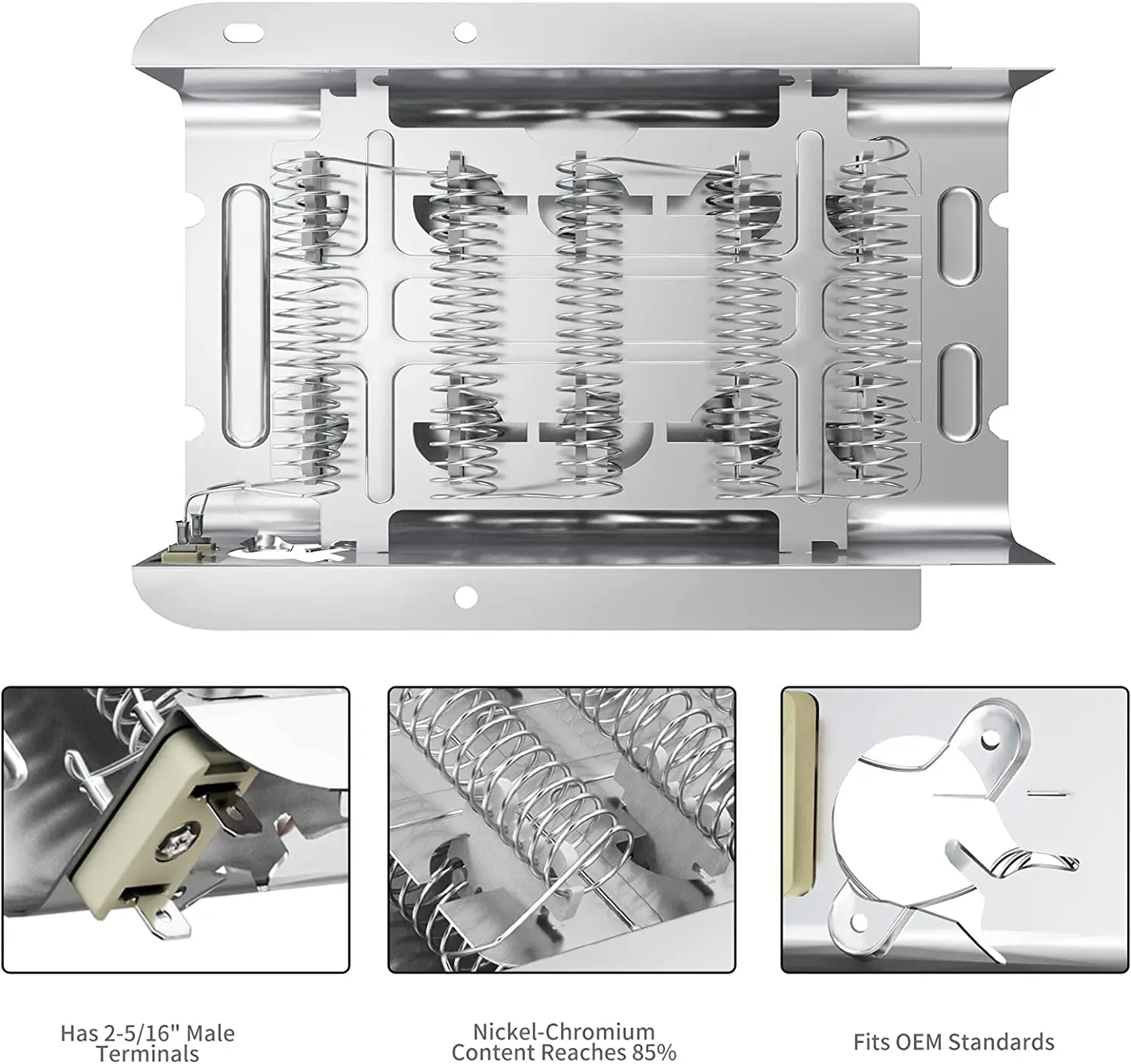 Has 2-5/16" Male Terminals

Nickel-Chromium Content Reaches 85%

Fits OEM Standards