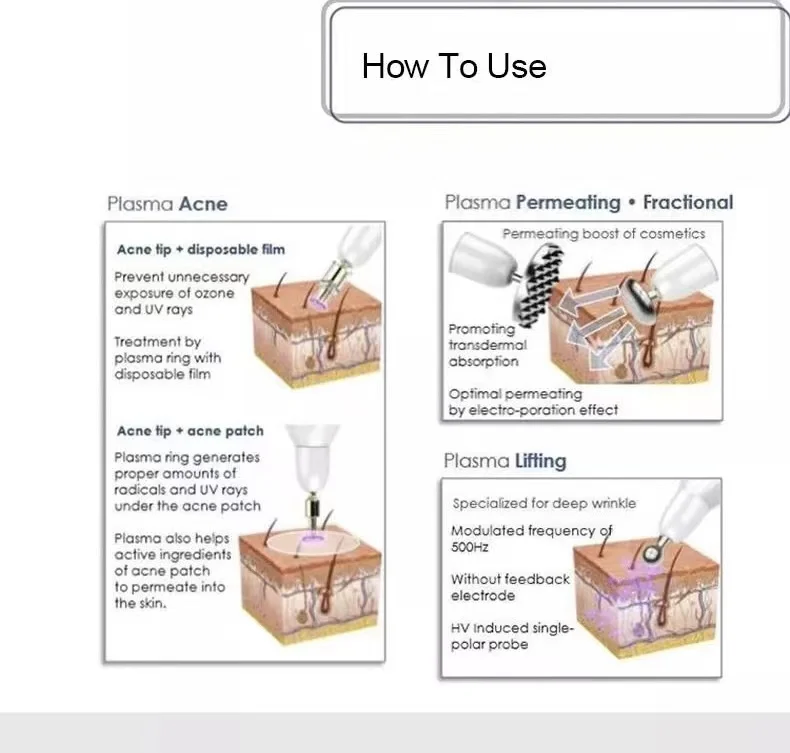 How To Use

Plasma Acne

Acne tip + disposable film

Prevent unnecessary exposure of ozone and UV rays

Treatment by plasma ring with disposable film

Acne tip + acne patch

Plasma ring generates proper amounts of radicals and UV rays under the acne patch

Plasma also helps active ingredients of acne patch to permeate into the skin.

Plasma Permeating • Fractional

Permeating boost of cosmetics

Promoting transdermal absorption

Optimal permeating by electro-poration effect

Plasma Lifting

Specialized for deep wrinkle

Modulated frequency of 500Hz

Without feedback electrode

HV Induced single-polar probe