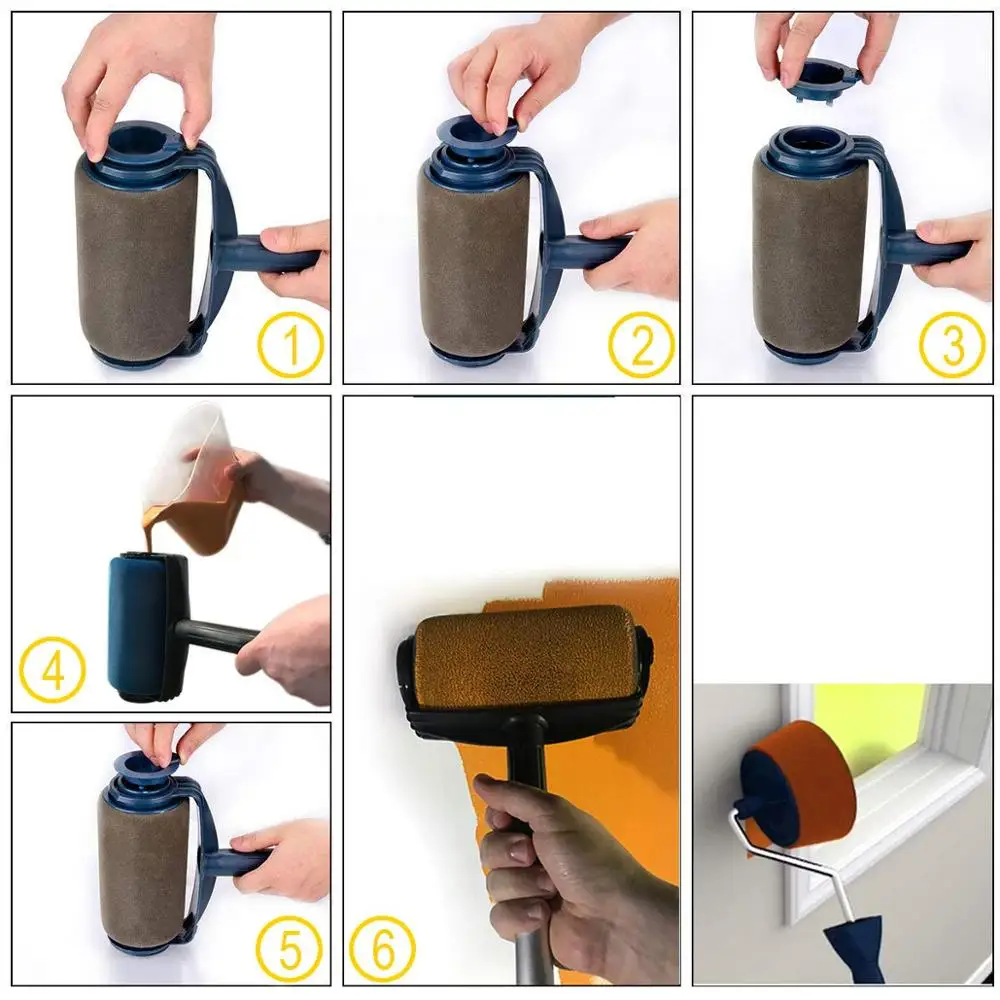 1
2
3
4
5
6