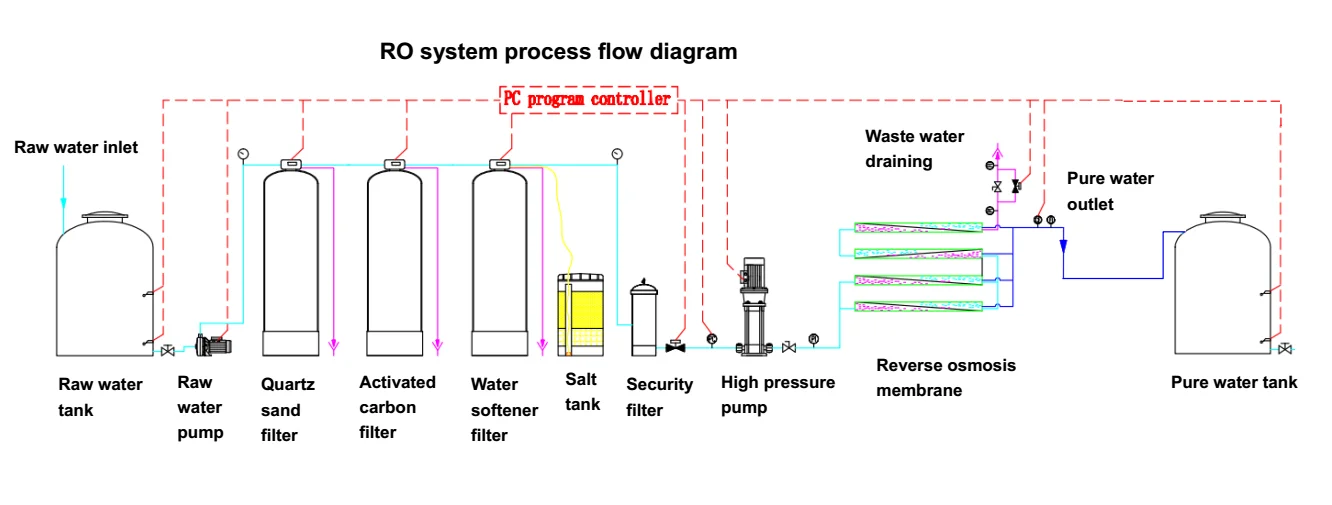 RO system process flow diagram

PC program controller

Raw water inlet

Waste water draining

Pure water outlet

Raw water tank

Raw water pump

Quartz sand filter

Activated carbon filter

Water softener filter

Salt tank

Security filter

High pressure pump

Reverse osmosis membrane

Pure water tank