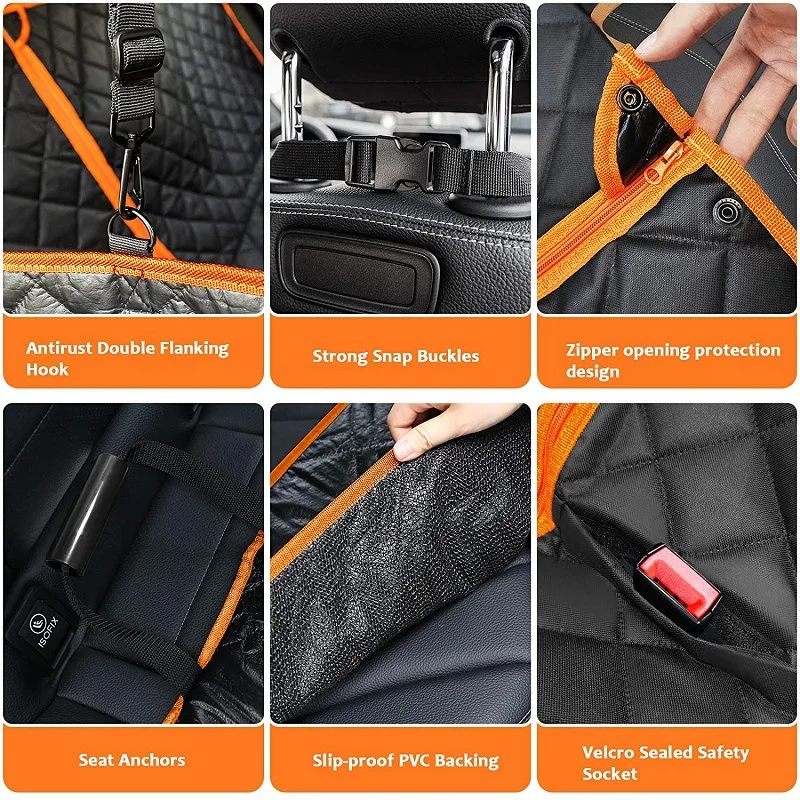 Antirust Double Flanking Hook

Strong Snap Buckles

Zipper opening protection design

ISOFIX

Seat Anchors

Slip-proof PVC Backing

Velcro Sealed Safety Socket