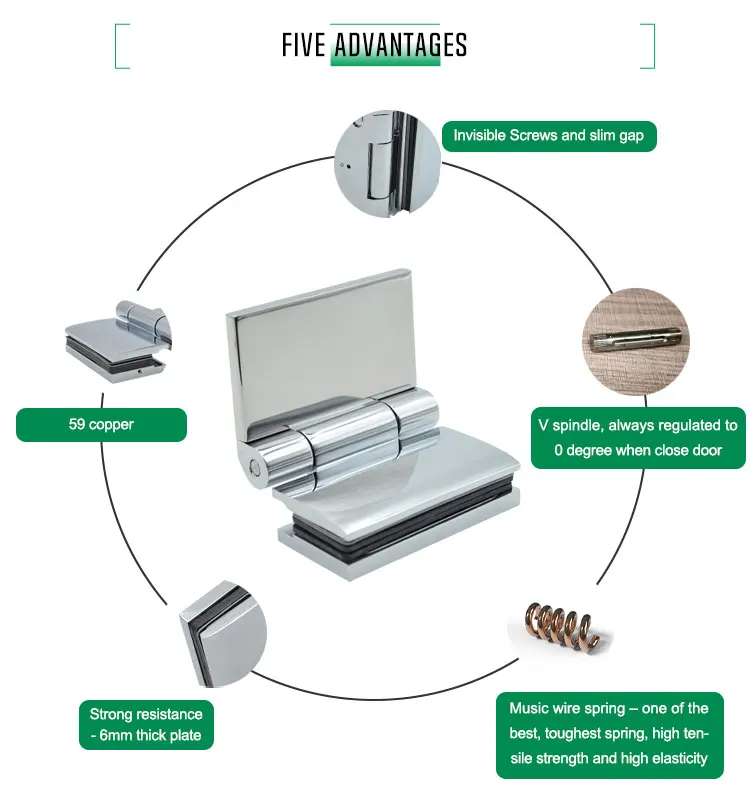 FIVE ADVANTAGES

Invisible Screws and slim gap

59 copper

V spindle, always regulated to 0 degree when close door

Strong resistance - 6mm thick plate

Music wire spring – one of the best, toughest spring, high tensile strength and high elasticity