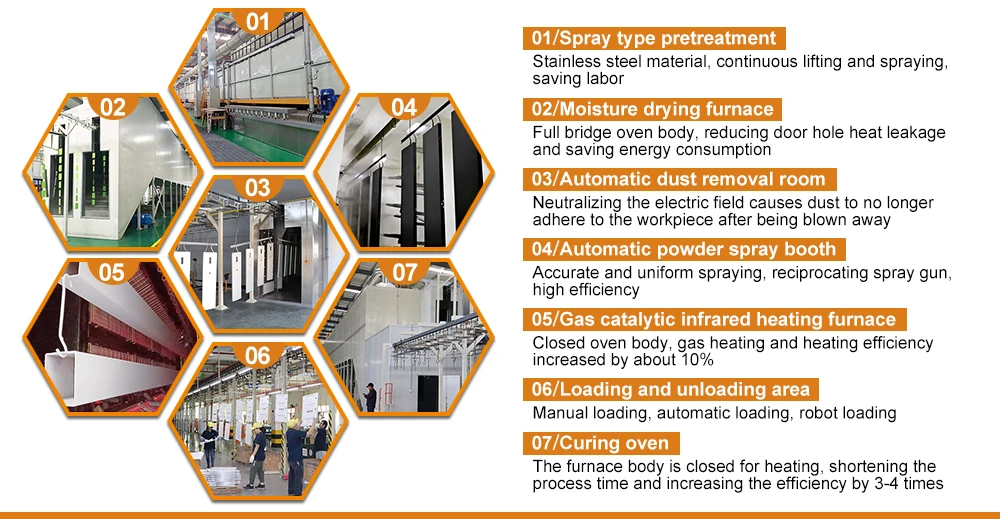 01

02

04

03

05

07

06

01/Spray type pretreatment
Stainless steel material, continuous lifting and spraying, saving labor

02/Moisture drying furnace
Full bridge oven body, reducing door hole heat leakage and saving energy consumption

03/Automatic dust removal room
Neutralizing the electric field causes dust to no longer adhere to the workpiece after being blown away

04/Automatic powder spray booth
Accurate and uniform spraying, reciprocating spray gun, high efficiency

05/Gas catalytic infrared heating furnace
Closed oven body, gas heating and heating efficiency increased by about 10%

06/Loading and unloading area
Manual loading, automatic loading, robot loading

07/Curing oven
The furnace body is closed for heating, shortening the process time and increasing the efficiency by 3-4 times