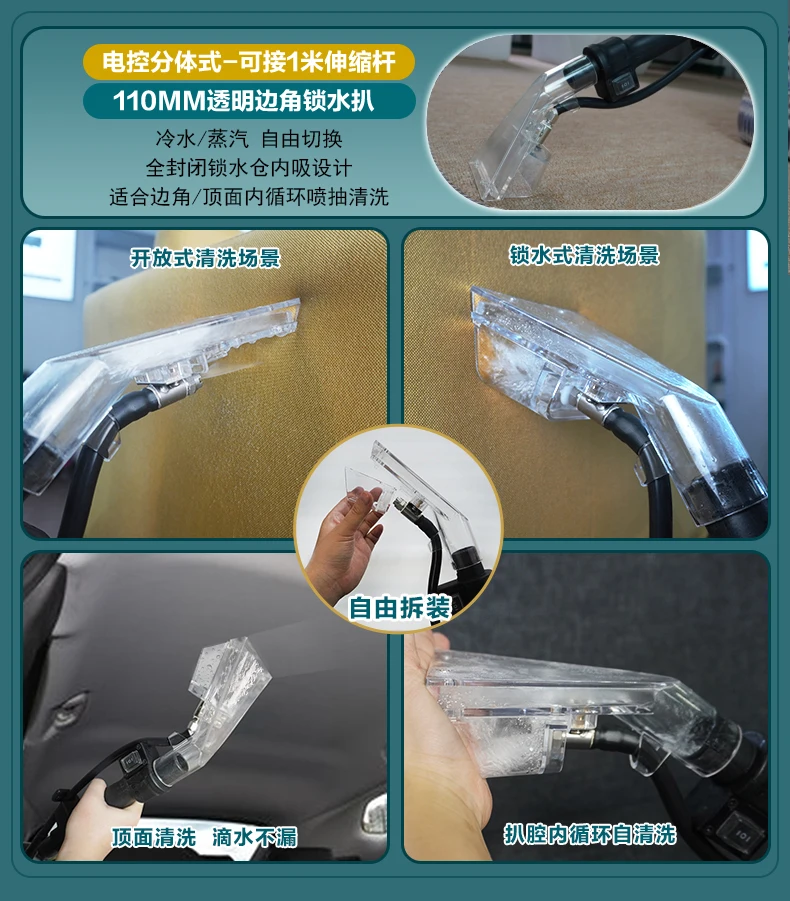 电控分体式-可接1米伸缩杆

110MM透明边角锁水扒

冷水/蒸汽 自由切换
全封闭锁水仓内吸设计
适合边角/顶面内循环喷抽清洗

开放式清洗场景

锁水式清洗场景

自由拆装

顶面清洗 滴水不漏

扒腔内循环自清洗