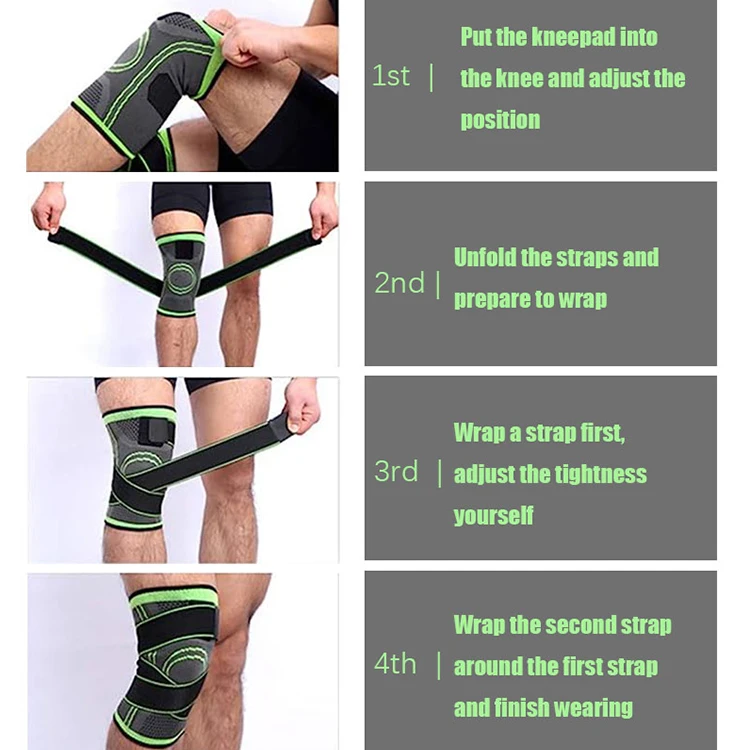 1st | Put the kneepad into the knee and adjust the position

2nd | Unfold the straps and prepare to wrap

3rd | Wrap a strap first, adjust the tightness yourself

4th | Wrap the second strap around the first strap and finish wearing