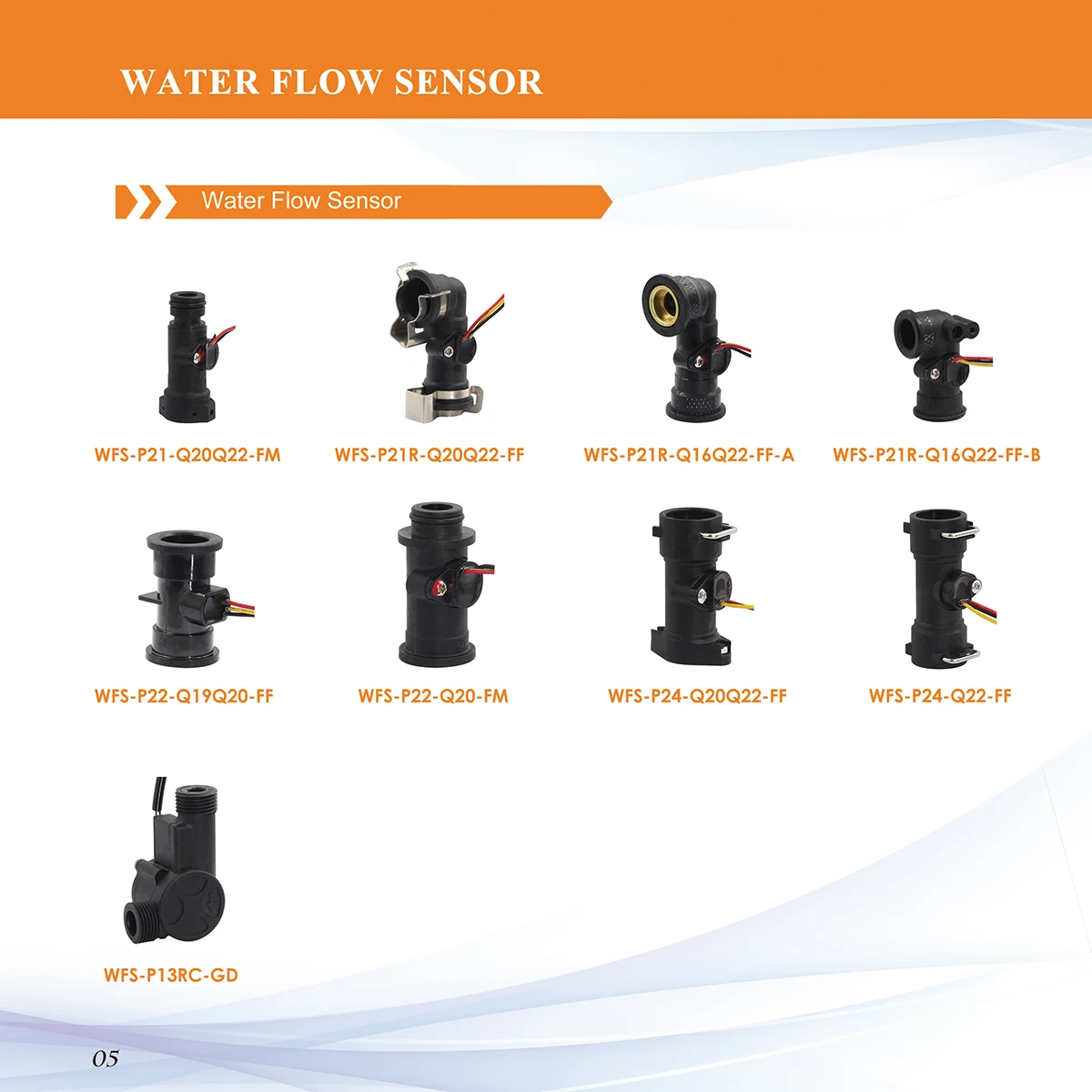 WATER FLOW SENSOR

Water Flow Sensor

WFS-P21-Q20Q22-FM

WFS-P21R-Q20Q22-FF

WFS-P21R-Q16Q22-FF-A

WFS-P21R-Q16Q22-FF-B

WFS-P22-Q19Q20-FF

WFS-P22-Q20-FM

WFS-P24-Q20Q22-FF

WFS-P24-Q22-FF

WFS-P13RC-GD

05