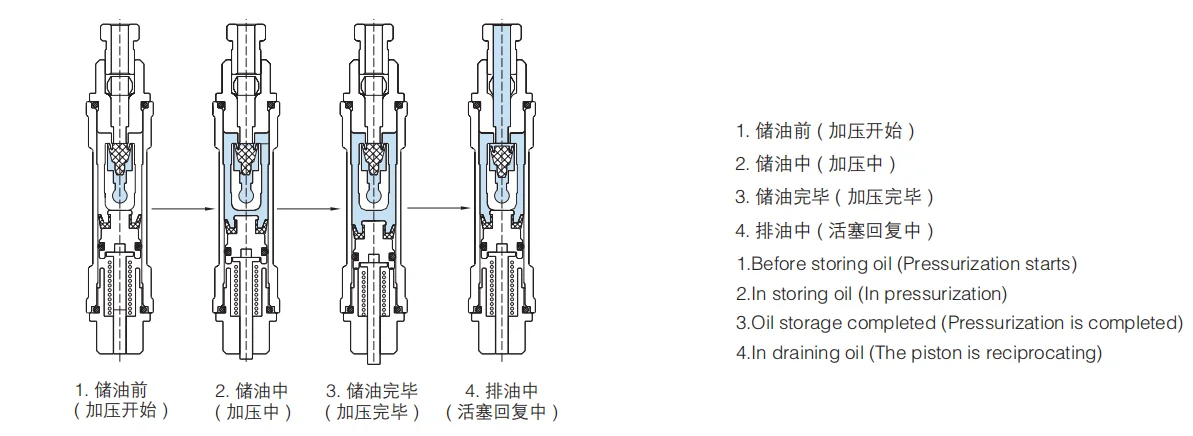 1. 储油前
（加压开始）

2. 储油中
（加压中）

3. 储油完毕
（加压完毕）

4. 排油中
（活塞回复中）

1. 储油前（加压开始）
2. 储油中（加压中）
3. 储油完毕（加压完毕）
4. 排油中（活塞回复中）
1.Before storing oil (Pressurization starts)
2.In storing oil (In pressurization)
3.Oil storage completed (Pressurization is completed)
4.In draining oil (The piston is reciprocating)