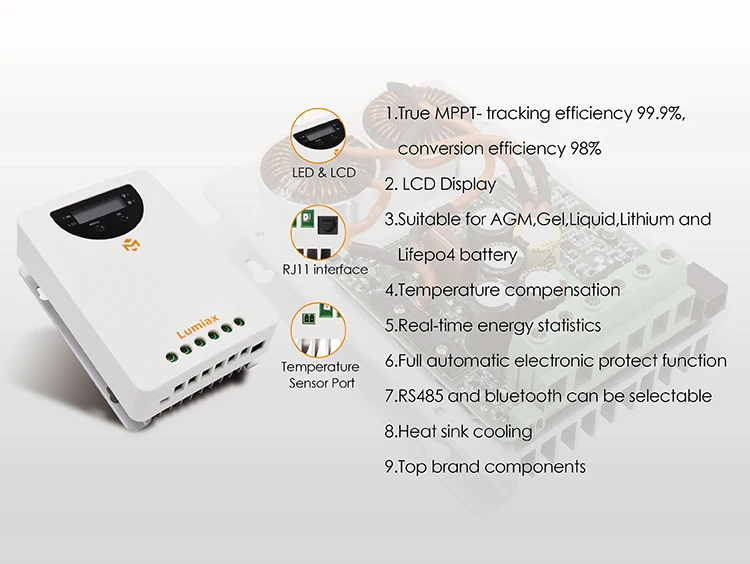 Lumiax

LED & LCD

RJ11 interface

Temperature Sensor Port

1.True MPPT- tracking efficiency 99.9%, conversion efficiency 98%

2. LCD Display

3.Suitable for AGM,Gel,Liquid,Lithium and Lifepo4 battery

4.Temperature compensation

5.Real-time energy statistics

6.Full automatic electronic protect function

7.RS485 and bluetooth can be selectable

8.Heat sink cooling

9.Top brand components