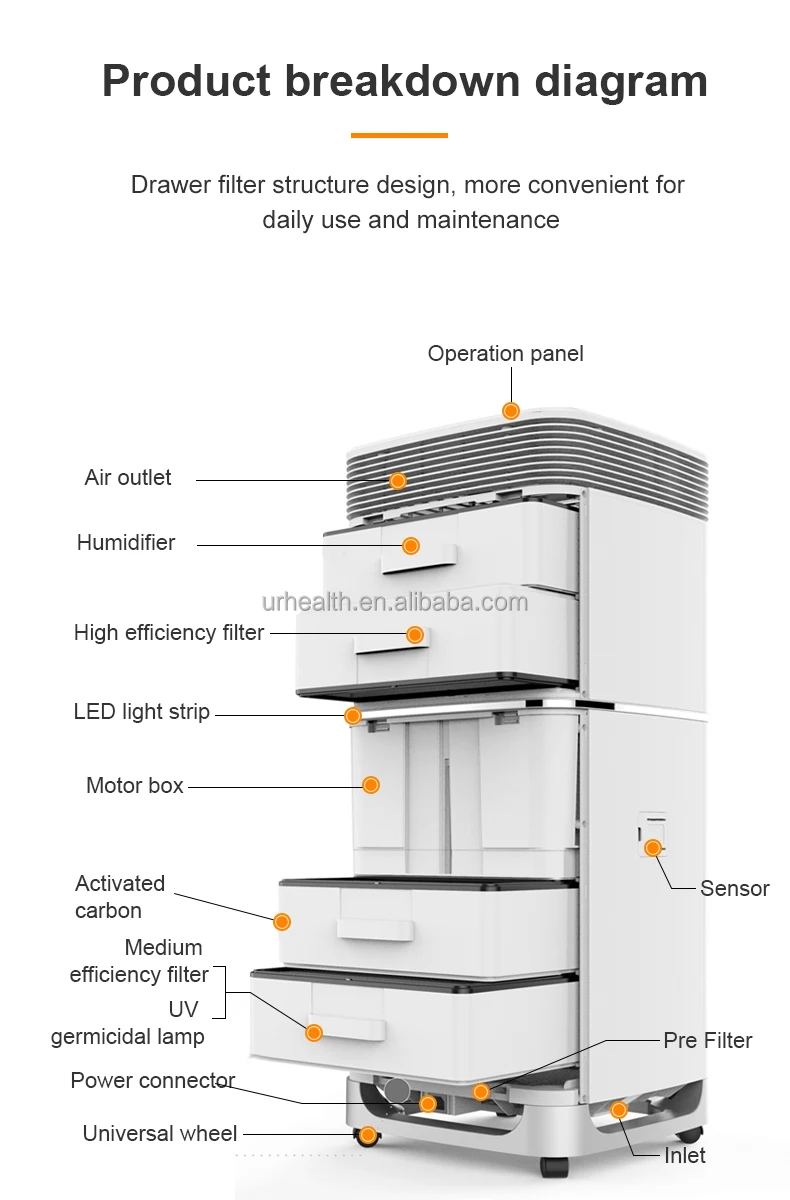 Product breakdown diagram

Drawer filter structure design, more convenient for daily use and maintenance

Operation panel

Air outlet

Humidifier

urhealth.en.alibaba.com

High efficiency filter

LED light strip

Motor box

Sensor

Activated carbon

Medium efficiency filter

UV germicidal lamp

Pre Filter

Power connector

Universal wheel

Inlet