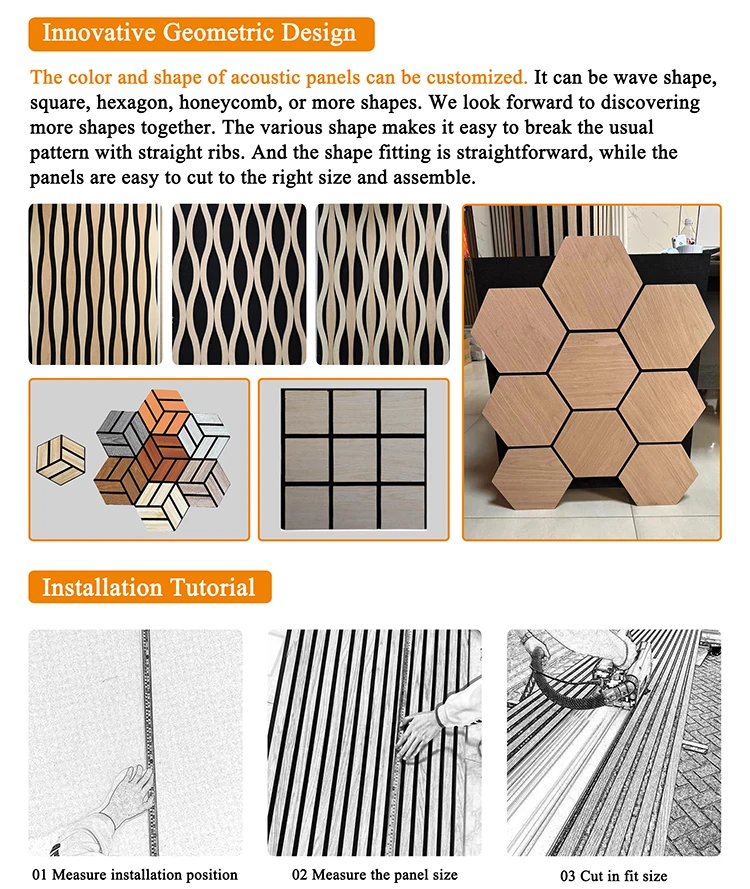 Innovative Geometric Design

The color and shape of acoustic panels can be customized. It can be wave shape, square, hexagon, honeycomb, or more shapes. We look forward to discovering more shapes together. The various shape makes it easy to break the usual pattern with straight ribs. And the shape fitting is straightforward, while the panels are easy to cut to the right size and assemble.

Installation Tutorial

01 Measure installation position

02 Measure the panel size

03 Cut in fit size