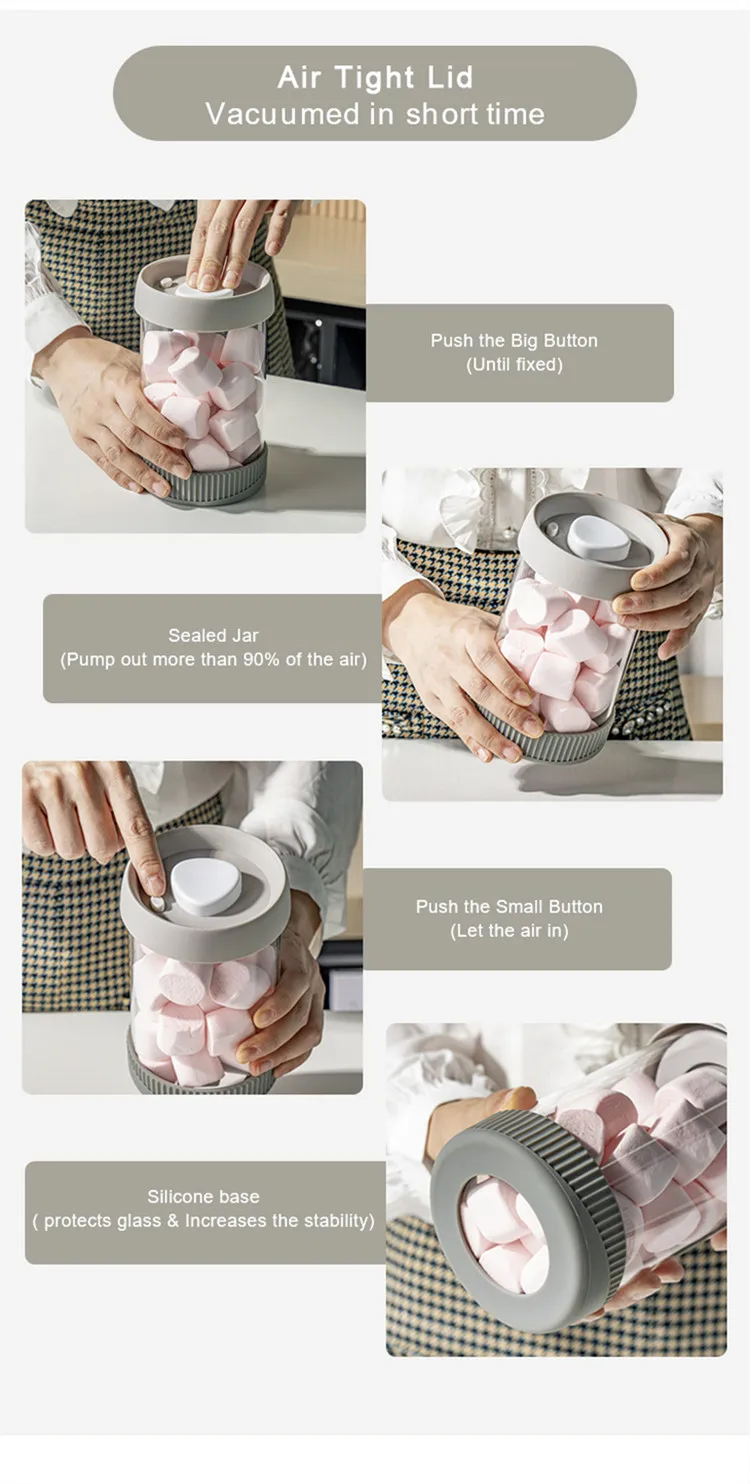 Air Tight Lid
Vacuumed in short time

Push the Big Button
(Until fixed)

Sealed Jar
(Pump out more than 90% of the air)

Push the Small Button
(Let the air in)

Silicone base
( protects glass & Increases the stability)