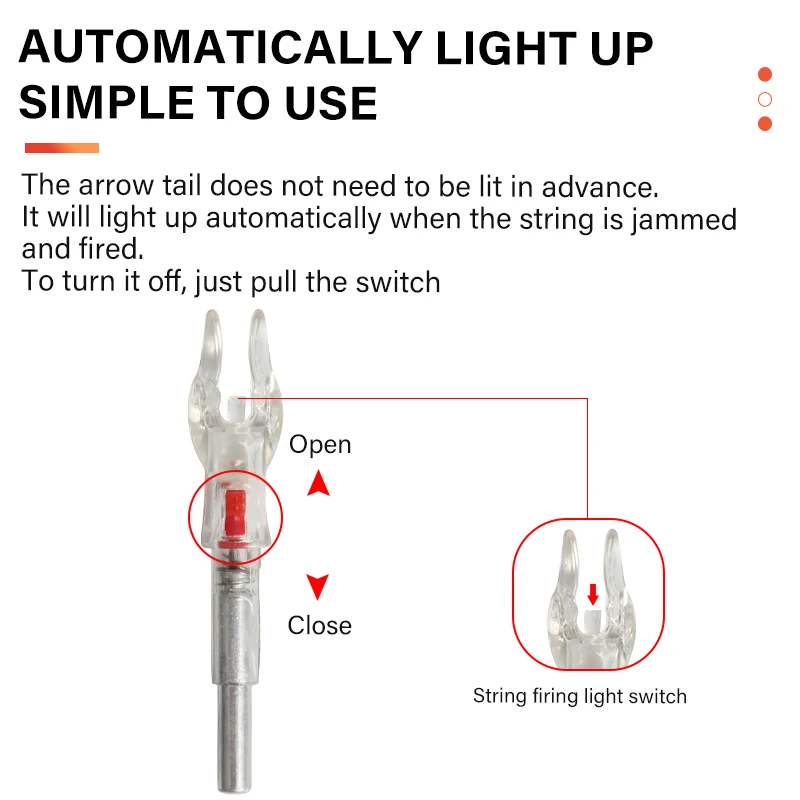 AUTOMATICALLY LIGHT UP
SIMPLE TO USE

The arrow tail does not need to be lit in advance.
It will light up automatically when the string is jammed and fired.
To turn it off, just pull the switch

Open

Close

String firing light switch