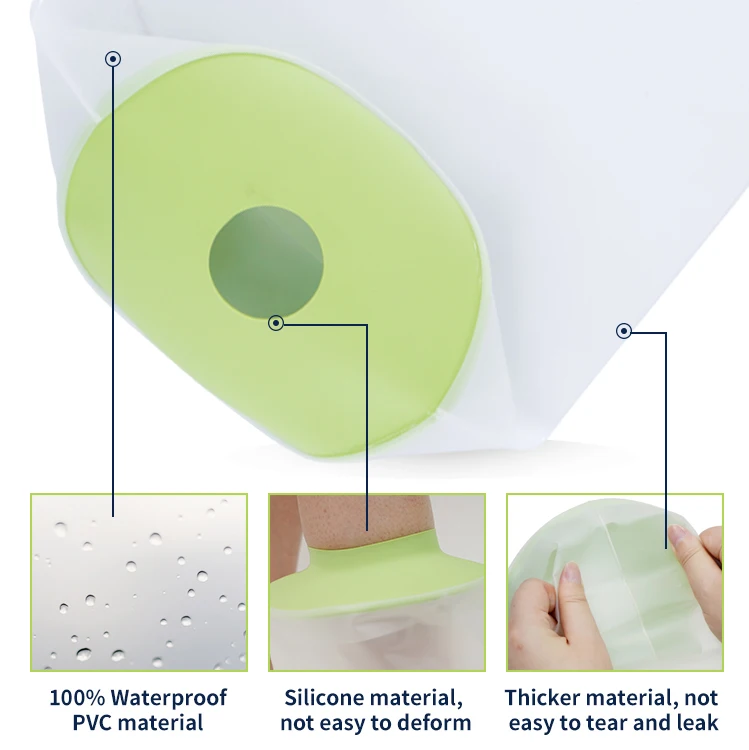 100% Waterproof PVC material

Silicone material, not easy to deform

Thicker material, not easy to tear and leak