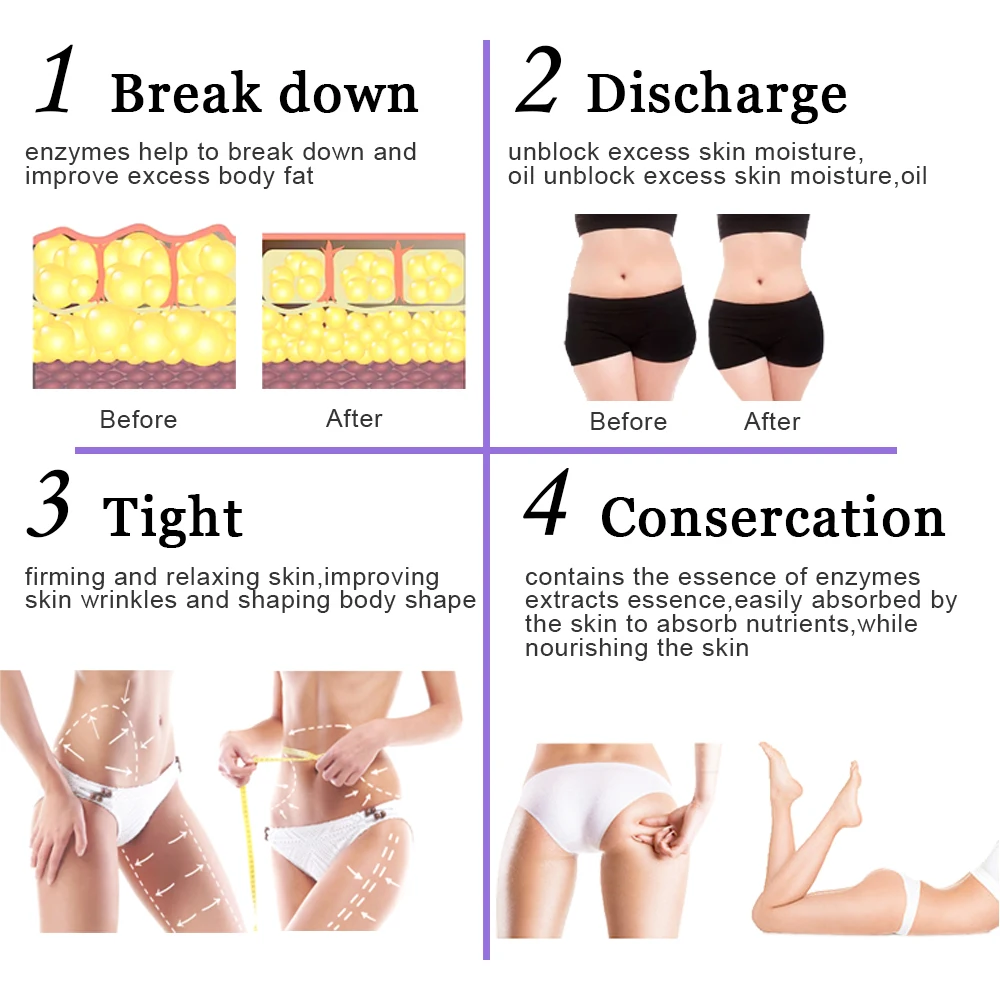 1 Break down

enzymes help to break down and improve excess body fat

Before

After

2 Discharge

unblock excess skin moisture, oil unblock excess skin moisture,oil

Before

After

3 Tight

firming and relaxing skin,improving skin wrinkles and shaping body shape

4 Consercation

contains the essence of enzymes extracts essence,easily absorbed by the skin to absorb nutrients,while nourishing the skin