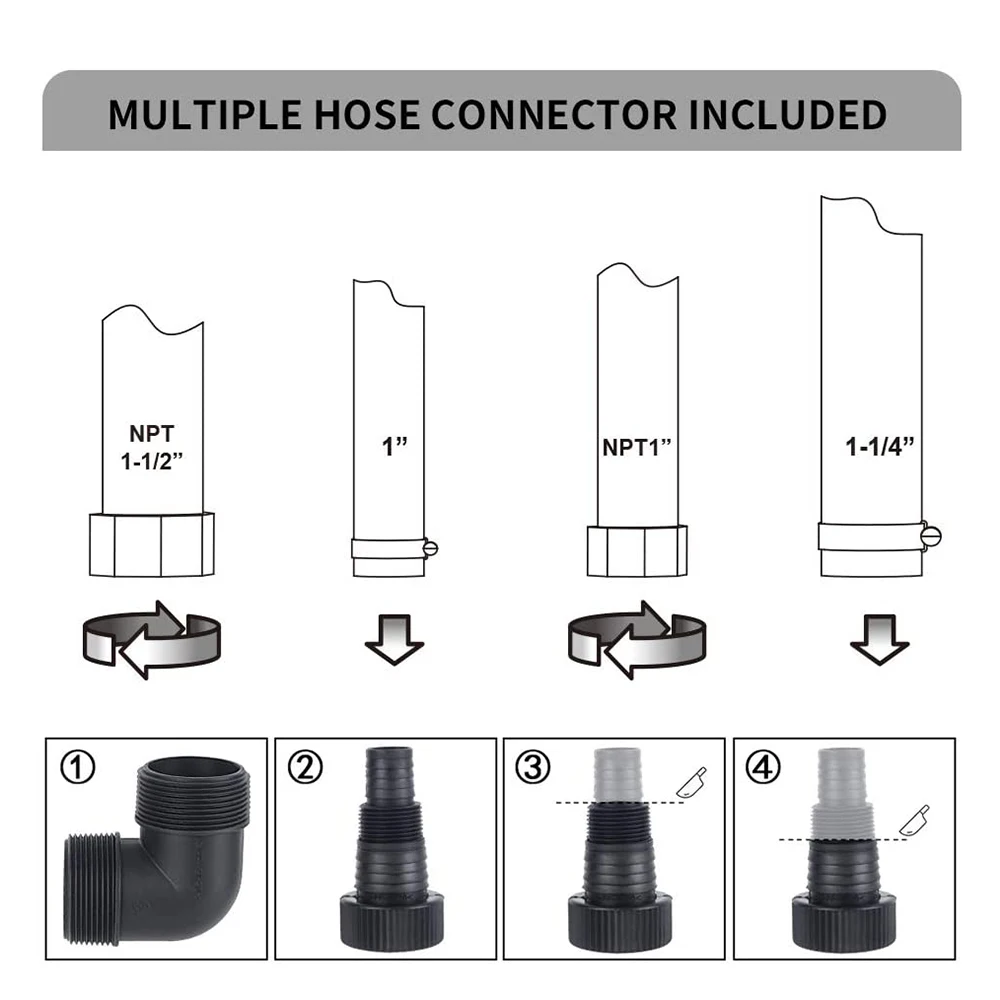 MULTIPLE HOSE CONNECTOR INCLUDED

NPT 1-1/2”

1”

NPT1”

1-1/4”

①

②

③

④